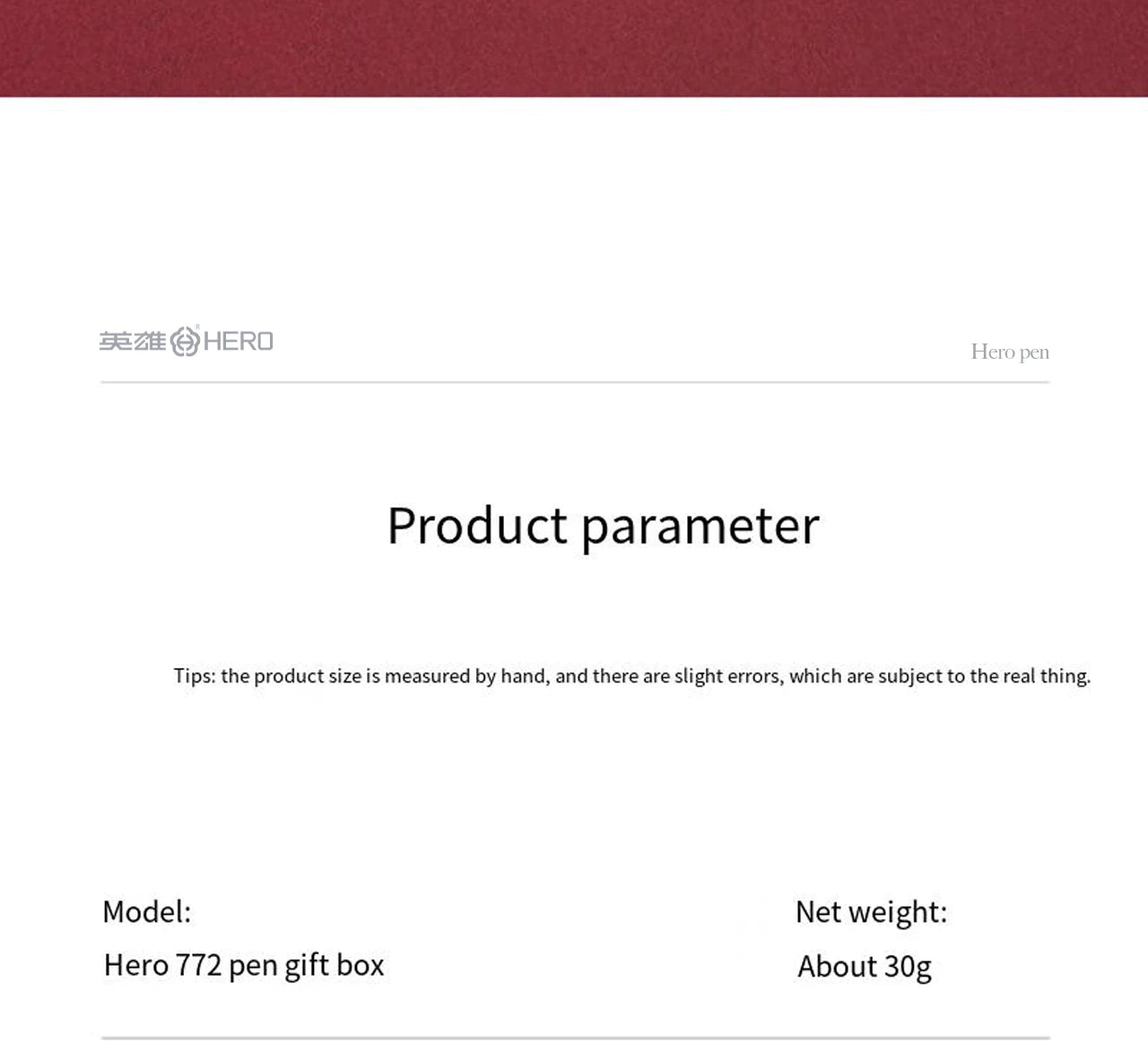 英雄 HERO

Hero pen

Product parameter

Tips: the product size is measured by hand, and there are slight errors, which are subject to the real thing.

Model:
Hero 772 pen gift box

Net weight:
About 30g