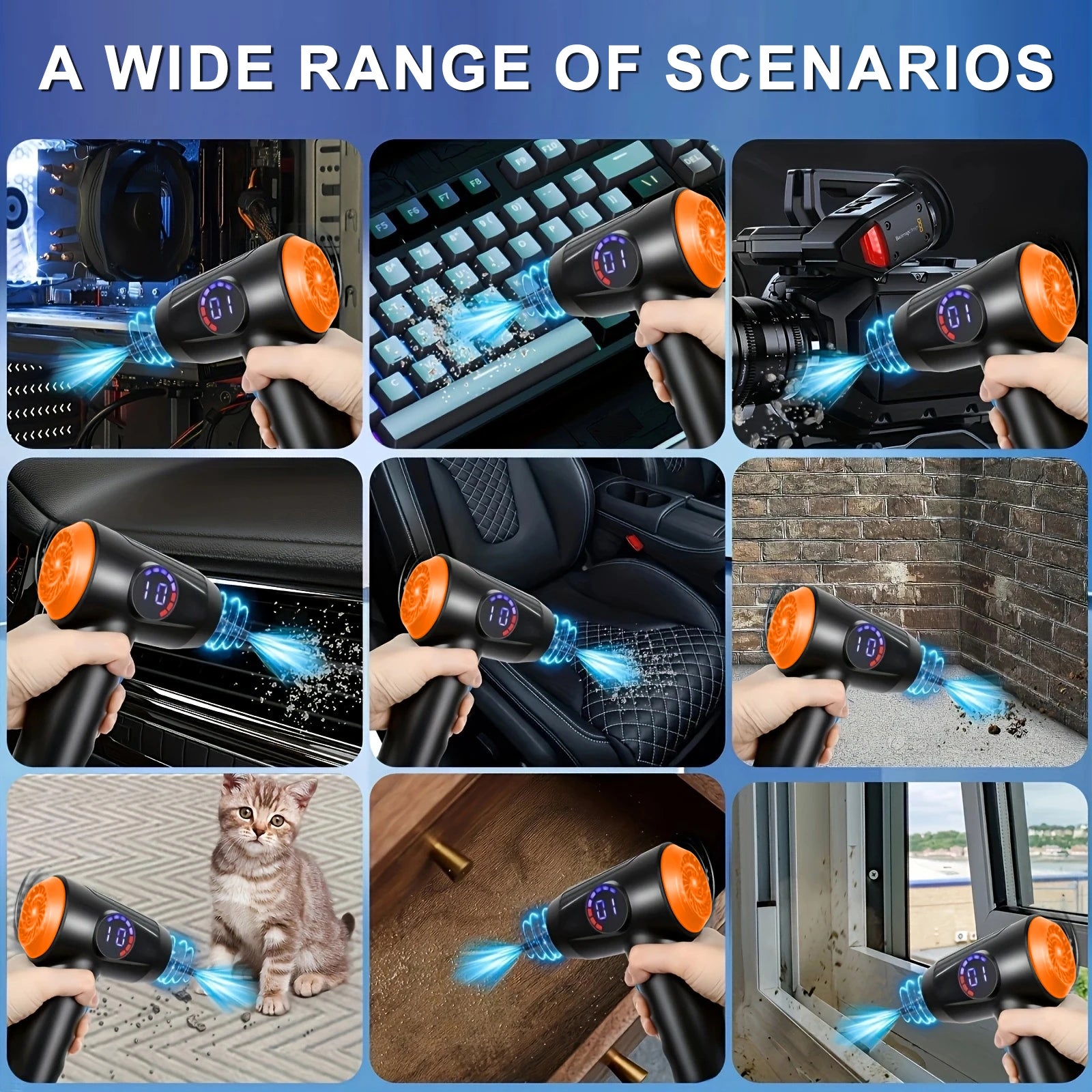 A WIDE RANGE OF SCENARIOS

01

F5 F6 F7 F8 F9 F10

DEL

01

01

10

10

10

10

01

01