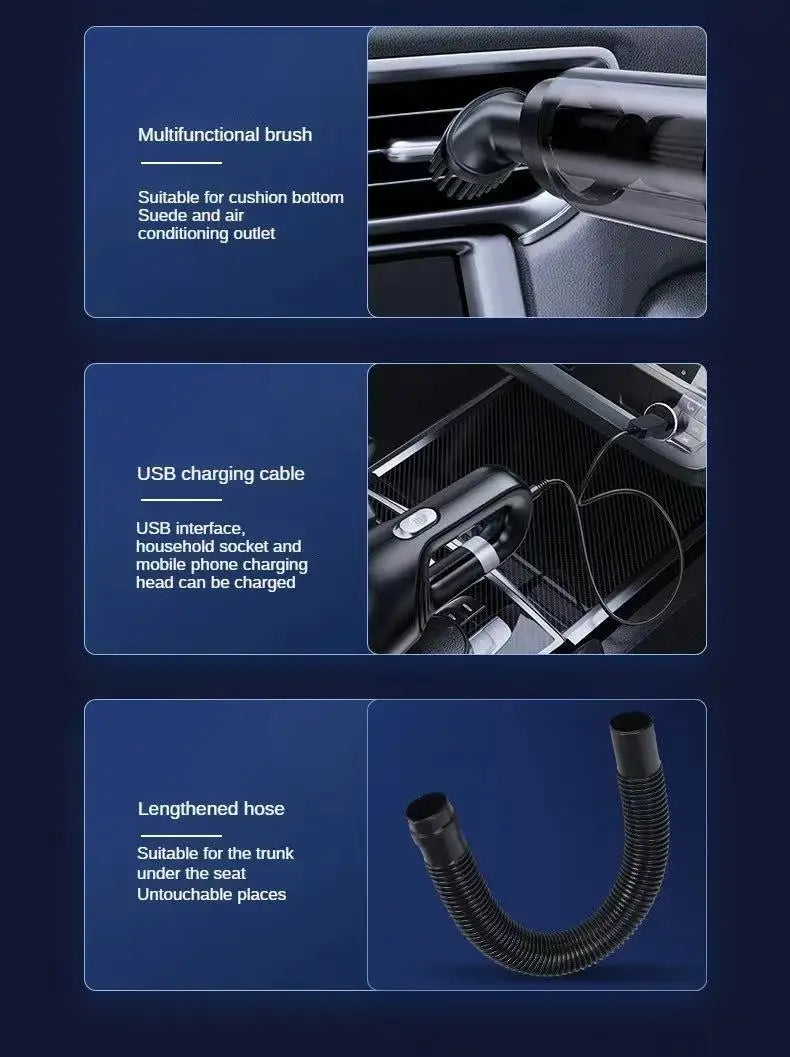 Multifunctional brush

Suitable for cushion bottom
Suede and air
conditioning outlet

USB charging cable

USB interface,
household socket and
mobile phone charging
head can be charged

Lengthened hose

Suitable for the trunk
under the seat
Untouchable places