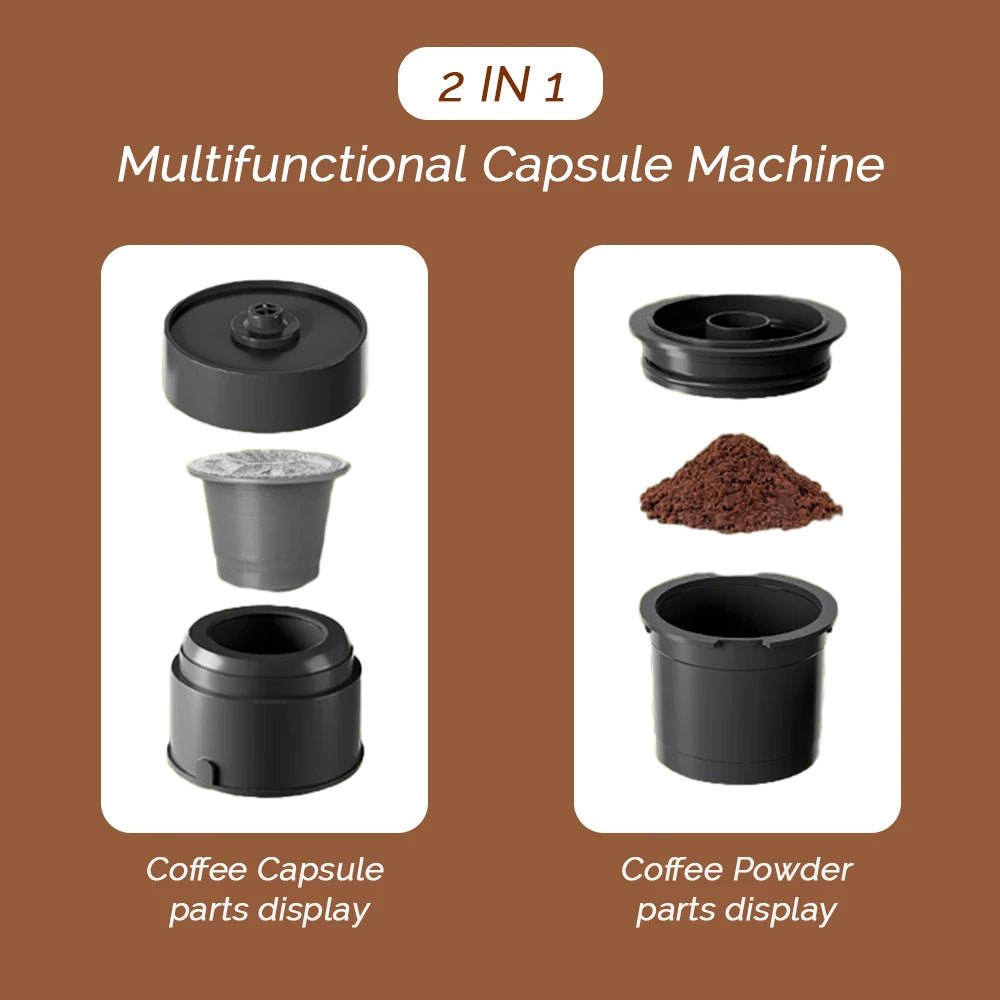 2 IN 1

Multifunctional Capsule Machine

Coffee Capsule parts display

Coffee Powder parts display