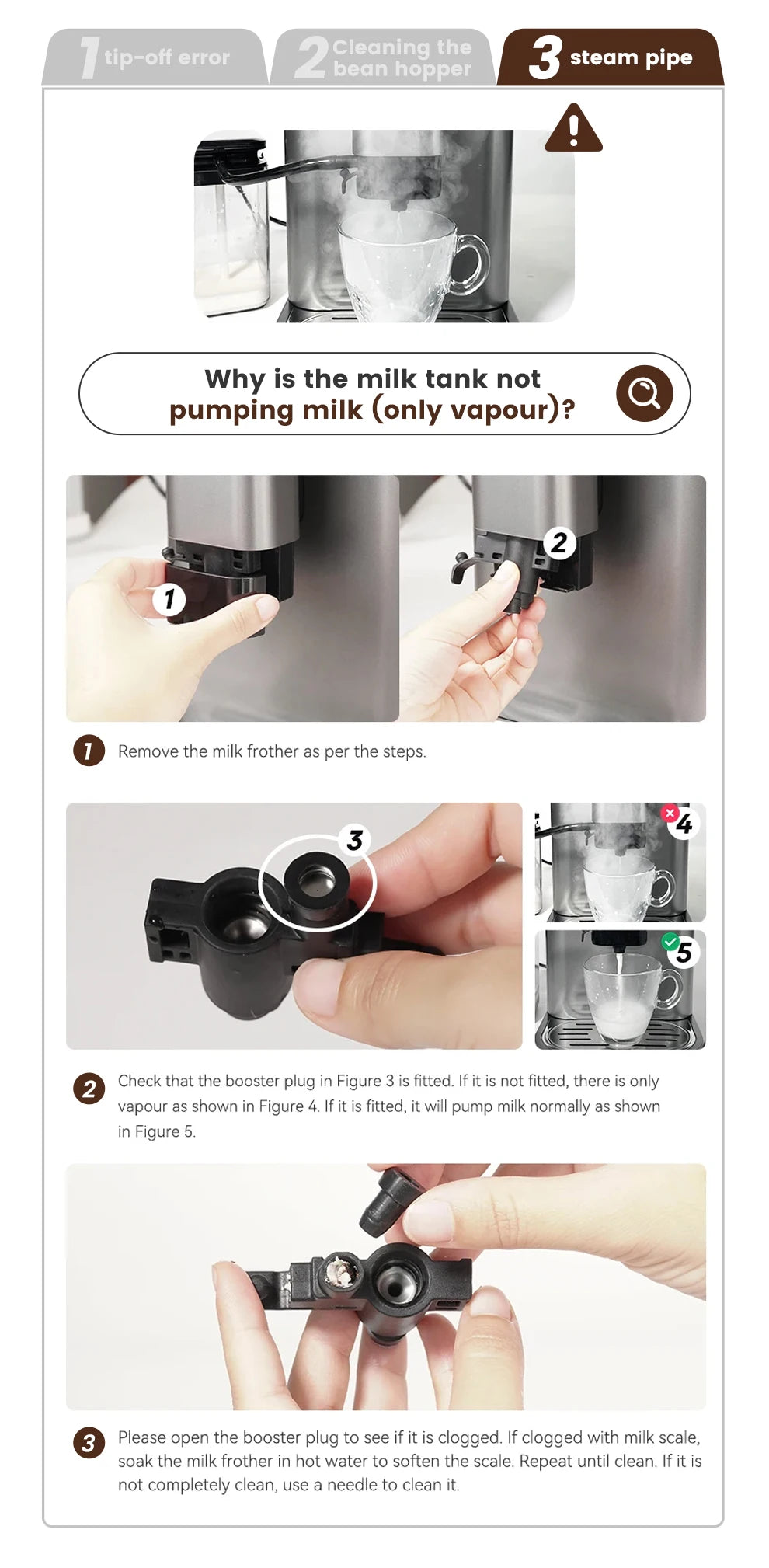 1 tip-off error

2 Cleaning the bean hopper

3 steam pipe

Why is the milk tank not pumping milk (only vapour)?

1

2

1 Remove the milk frother as per the steps.

3

4

5

2 Check that the booster plug in Figure 3 is fitted. If it is not fitted, there is only vapour as shown in Figure 4. If it is fitted, it will pump milk normally as shown in Figure 5.

3 Please open the booster plug to see if it is clogged. If clogged with milk scale, soak the milk frother in hot water to soften the scale. Repeat until clean. If it is not completely clean, use a needle to clean it.