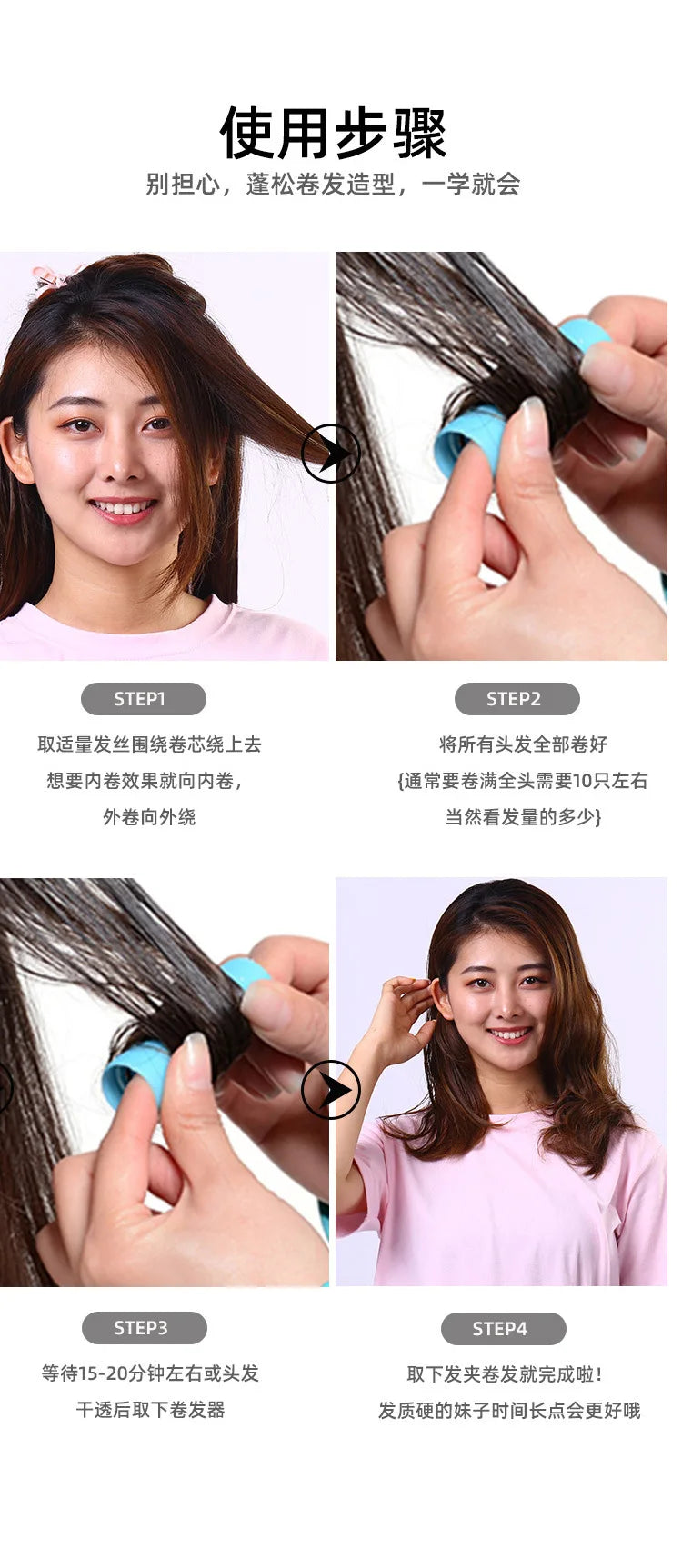 使用步骤
别担心，蓬松卷发造型，一学就会

STEP1
取适量发丝围绕卷芯绕上去
想要内卷效果就向内卷，
外卷向外绕

STEP2
将所有头发全部卷好
{通常要卷满全头需要10只左右
当然看发量的多少}

STEP3
等待15-20分钟左右或头发
干透后取下卷发器

STEP4
取下发夹卷发就完成啦！
发质硬的妹子时间长点会更好哦