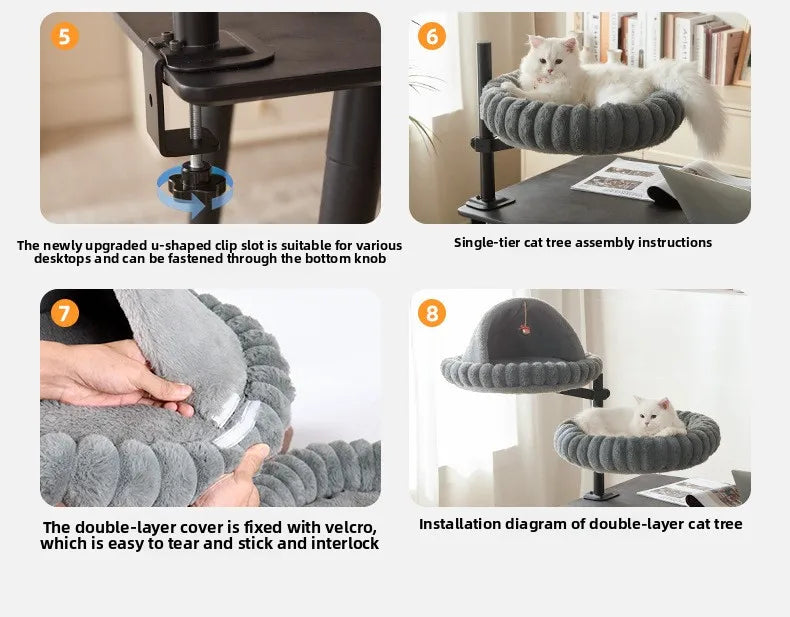 5

The newly upgraded u-shaped clip slot is suitable for various desktops and can be fastened through the bottom knob

6

Single-tier cat tree assembly instructions

7

The double-layer cover is fixed with velcro, which is easy to tear and stick and interlock

8

Installation diagram of double-layer cat tree