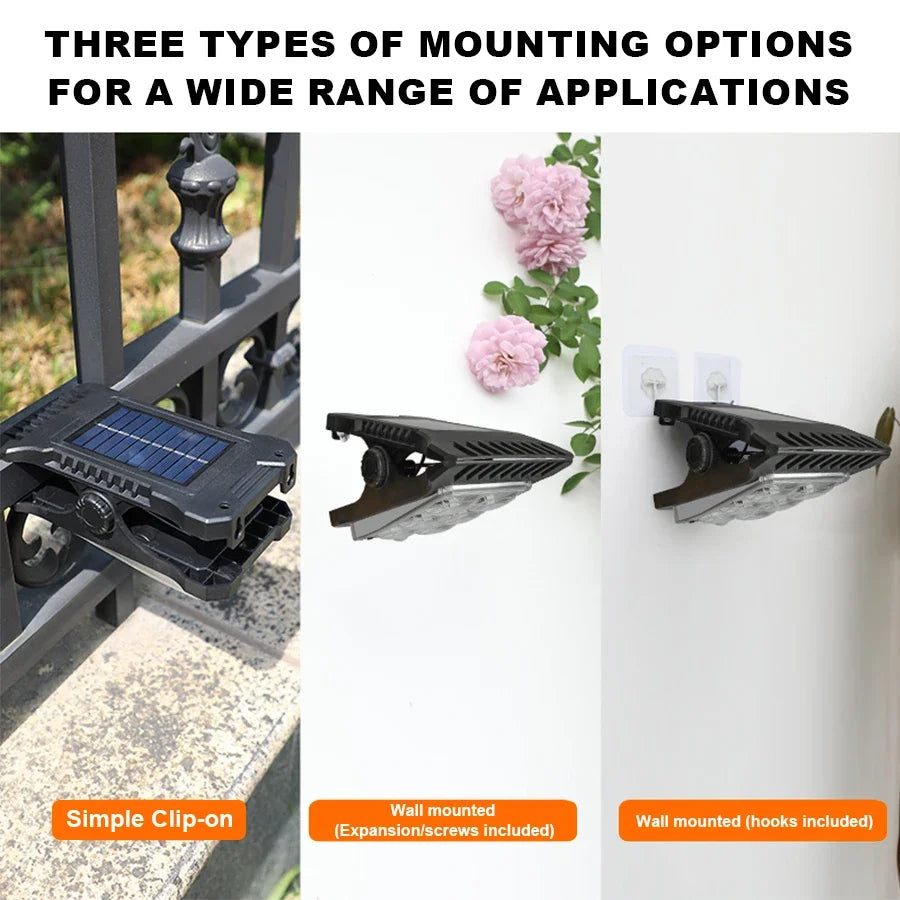 THREE TYPES OF MOUNTING OPTIONS FOR A WIDE RANGE OF APPLICATIONS

Simple Clip-on

Wall mounted
(Expansion/screws included)

Wall mounted (hooks included)