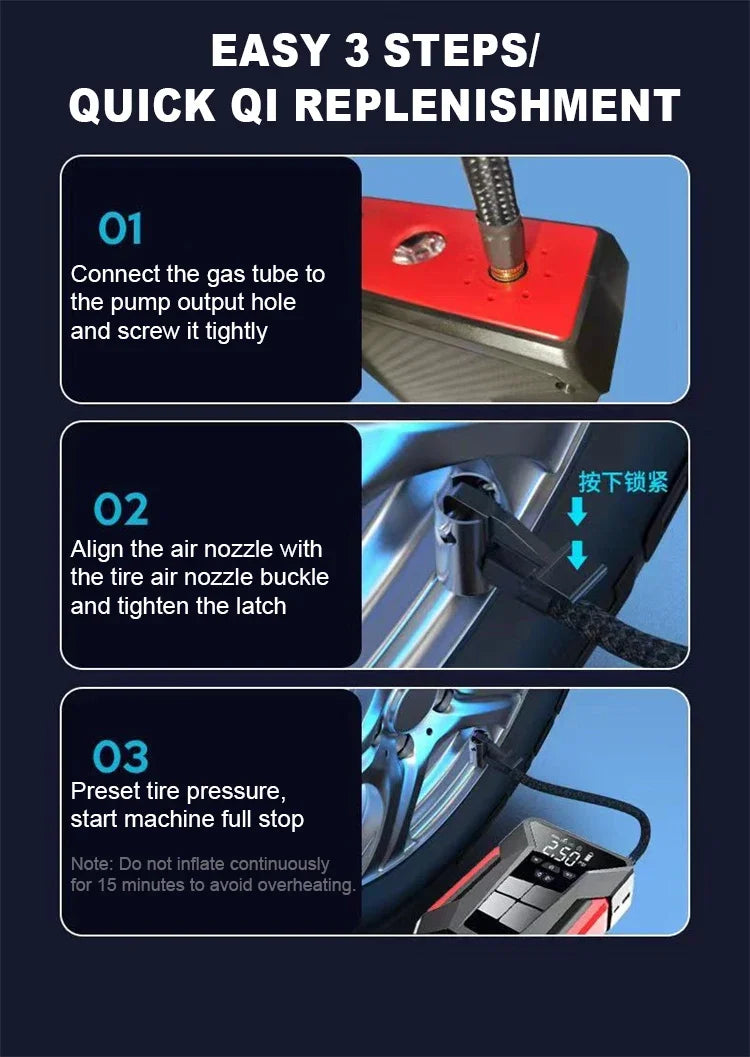 EASY 3 STEPS/
QUICK QI REPLENISHMENT

01
Connect the gas tube to the pump output hole and screw it tightly

02
Align the air nozzle with the tire air nozzle buckle and tighten the latch

按下锁紧

03
Preset tire pressure, start machine full stop

Note: Do not inflate continuously for 15 minutes to avoid overheating.

250