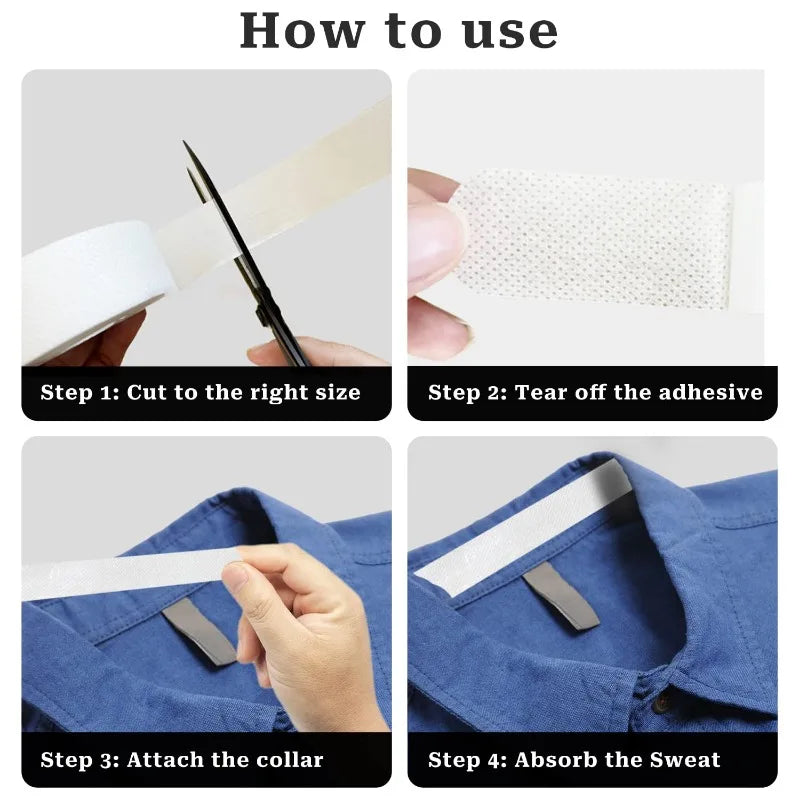 How to use

Step 1: Cut to the right size

Step 2: Tear off the adhesive

Step 3: Attach the collar

Step 4: Absorb the Sweat