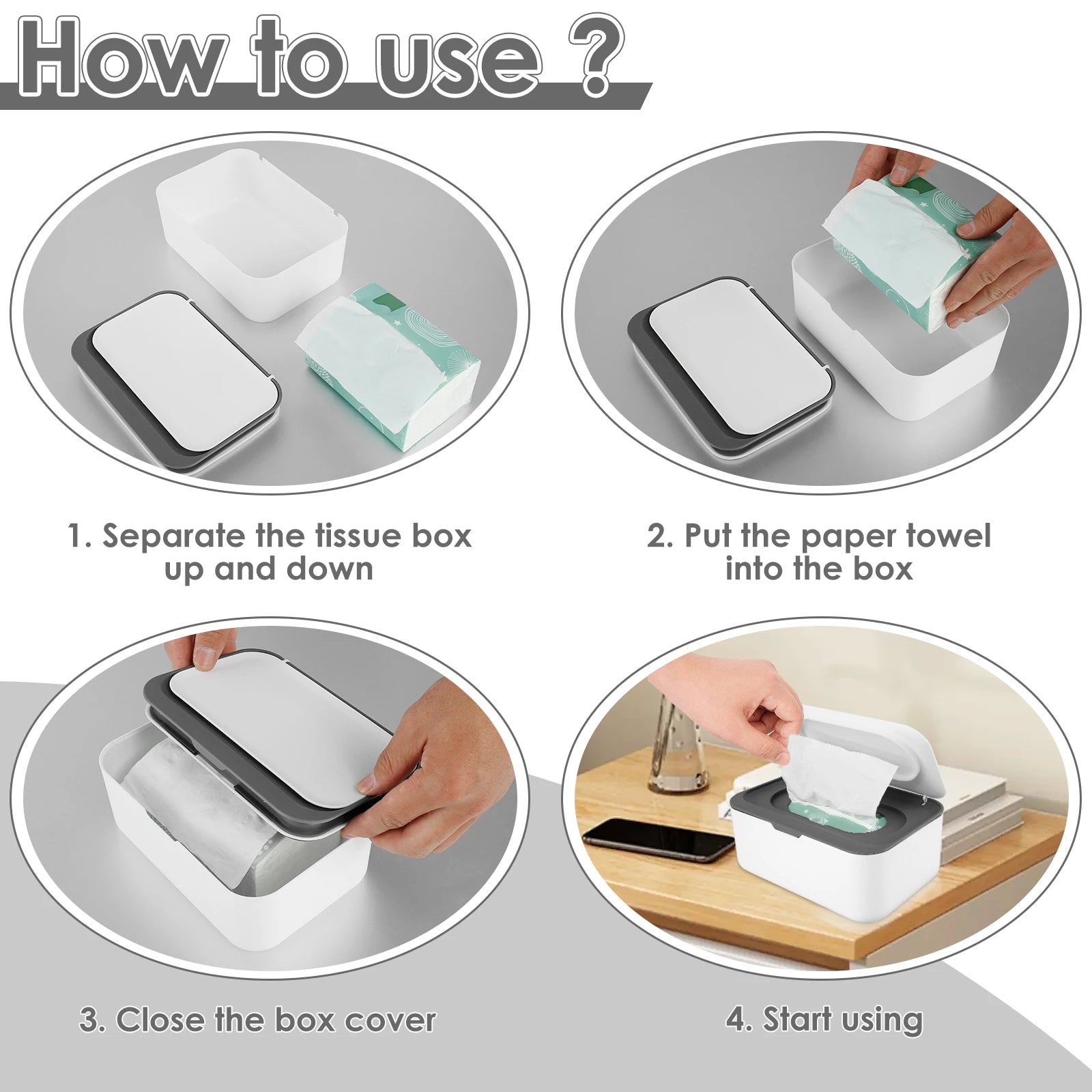 How to use ?

1. Separate the tissue box up and down

2. Put the paper towel into the box

3. Close the box cover

4. Start using