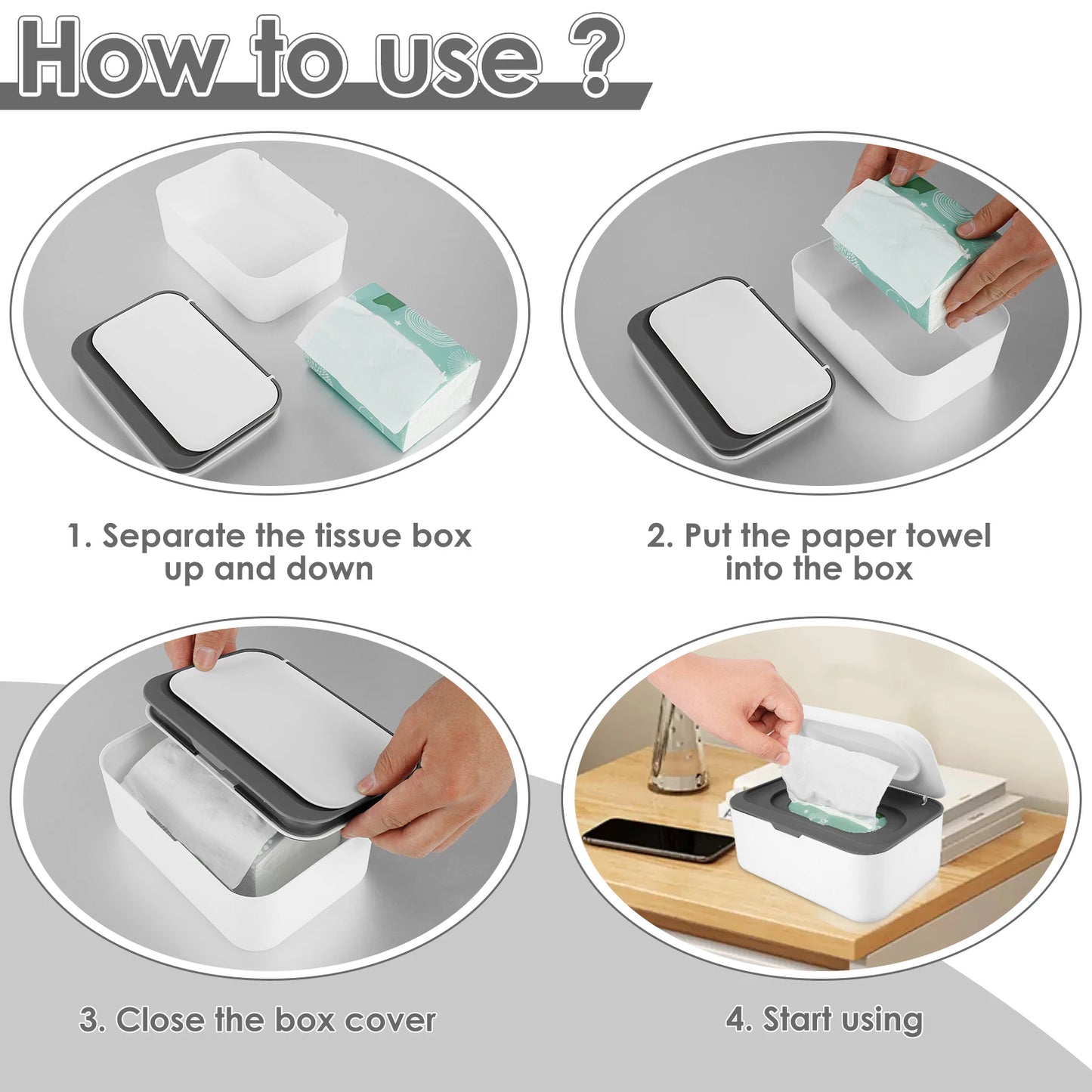 How to use ?

1. Separate the tissue box up and down

2. Put the paper towel into the box

3. Close the box cover

4. Start using