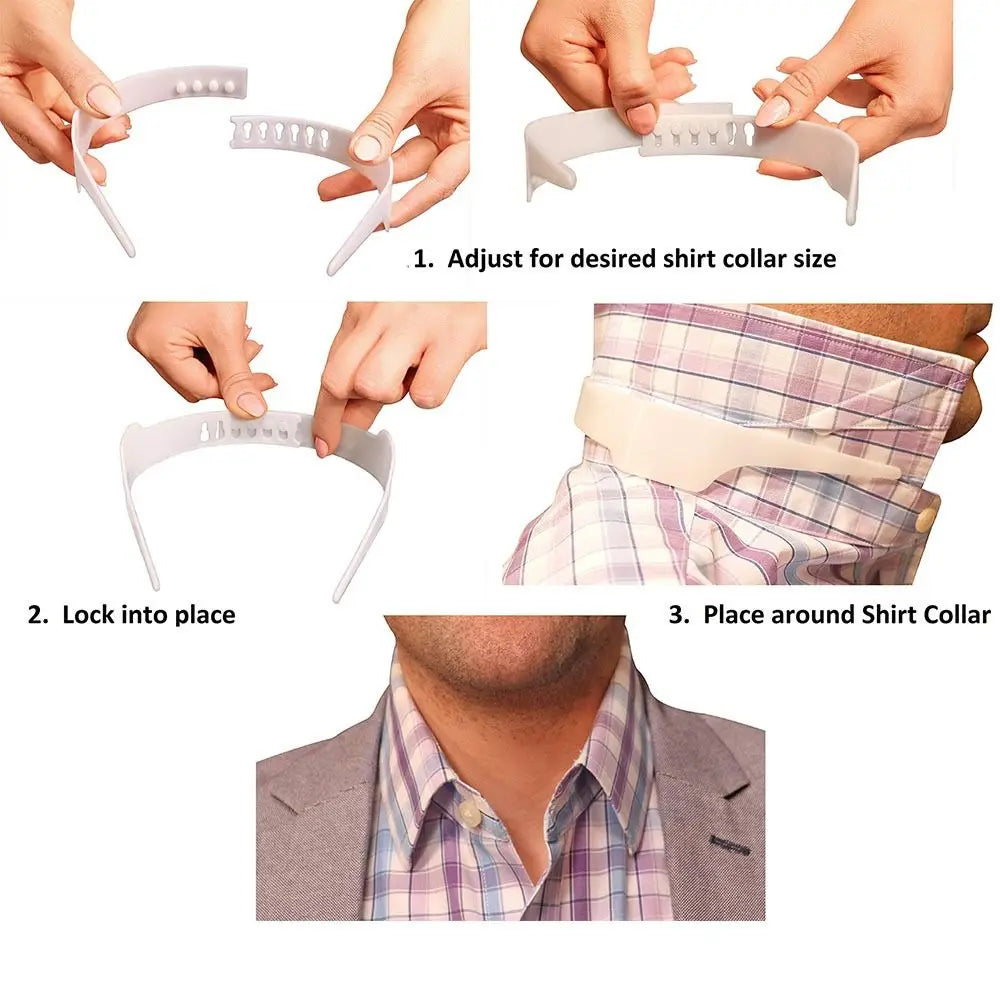 1. Adjust for desired shirt collar size

2. Lock into place

3. Place around Shirt Collar