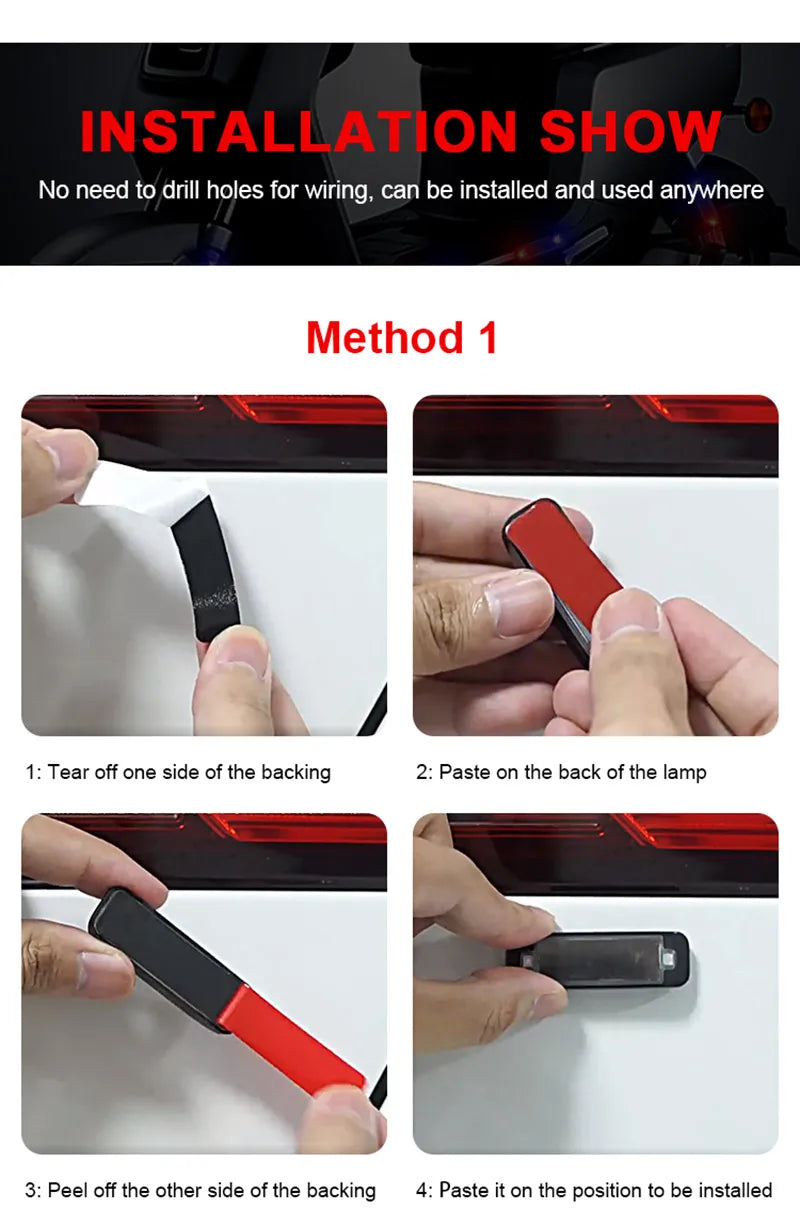 INSTALLATION SHOW

No need to drill holes for wiring, can be installed and used anywhere

Method 1

1: Tear off one side of the backing

2: Paste on the back of the lamp

3: Peel off the other side of the backing

4: Paste it on the position to be installed