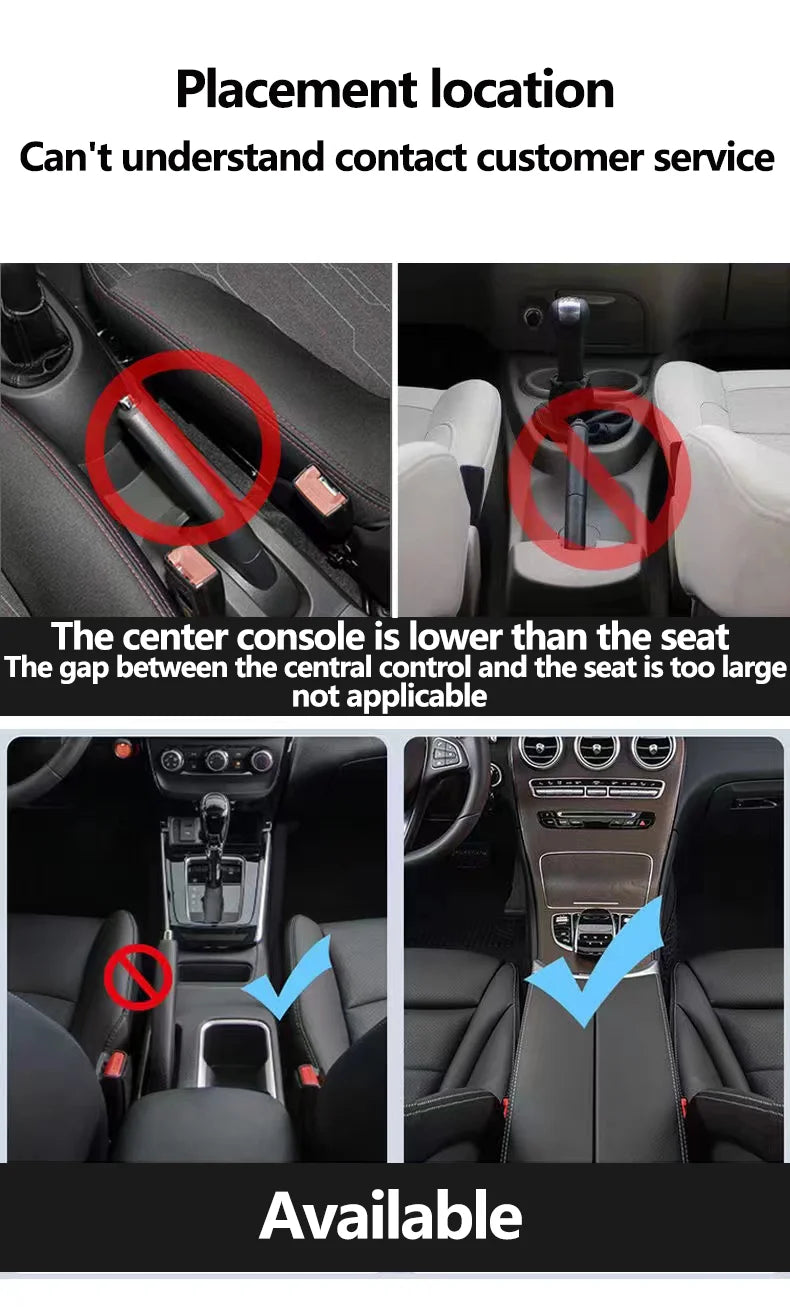 Placement location

Can't understand contact customer service

The center console is lower than the seat

The gap between the central control and the seat is too large not applicable

Available