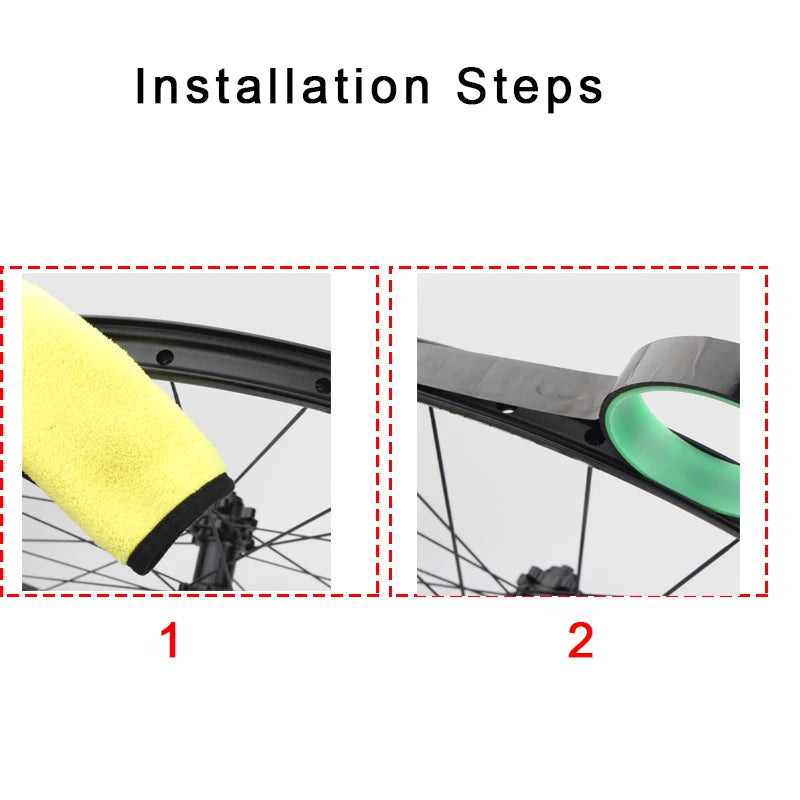 Installation Steps

1

2