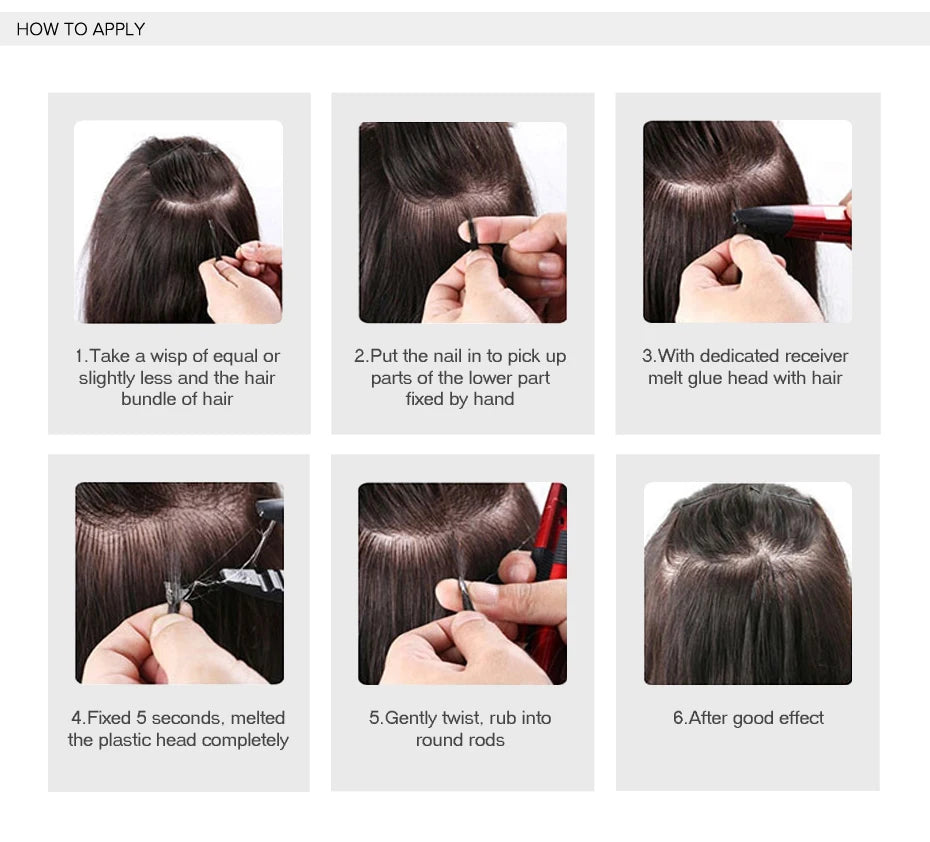 HOW TO APPLY

1.Take a wisp of equal or slightly less and the hair bundle of hair

2.Put the nail in to pick up parts of the lower part fixed by hand

3.With dedicated receiver melt glue head with hair

4.Fixed 5 seconds, melted the plastic head completely

5.Gently twist, rub into round rods

6.After good effect