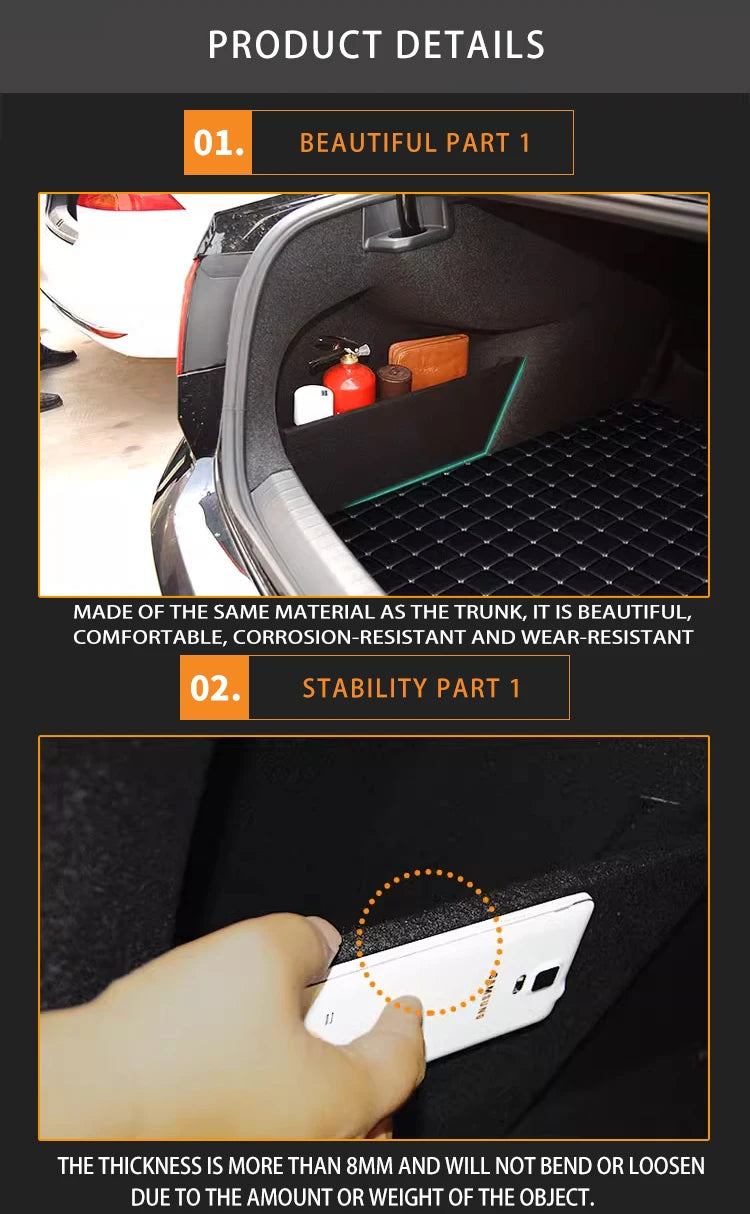 PRODUCT DETAILS

01. BEAUTIFUL PART 1

MADE OF THE SAME MATERIAL AS THE TRUNK, IT IS BEAUTIFUL, COMFORTABLE, CORROSION-RESISTANT AND WEAR-RESISTANT

02. STABILITY PART 1

SAMSUNG

THE THICKNESS IS MORE THAN 8MM AND WILL NOT BEND OR LOOSEN DUE TO THE AMOUNT OR WEIGHT OF THE OBJECT.