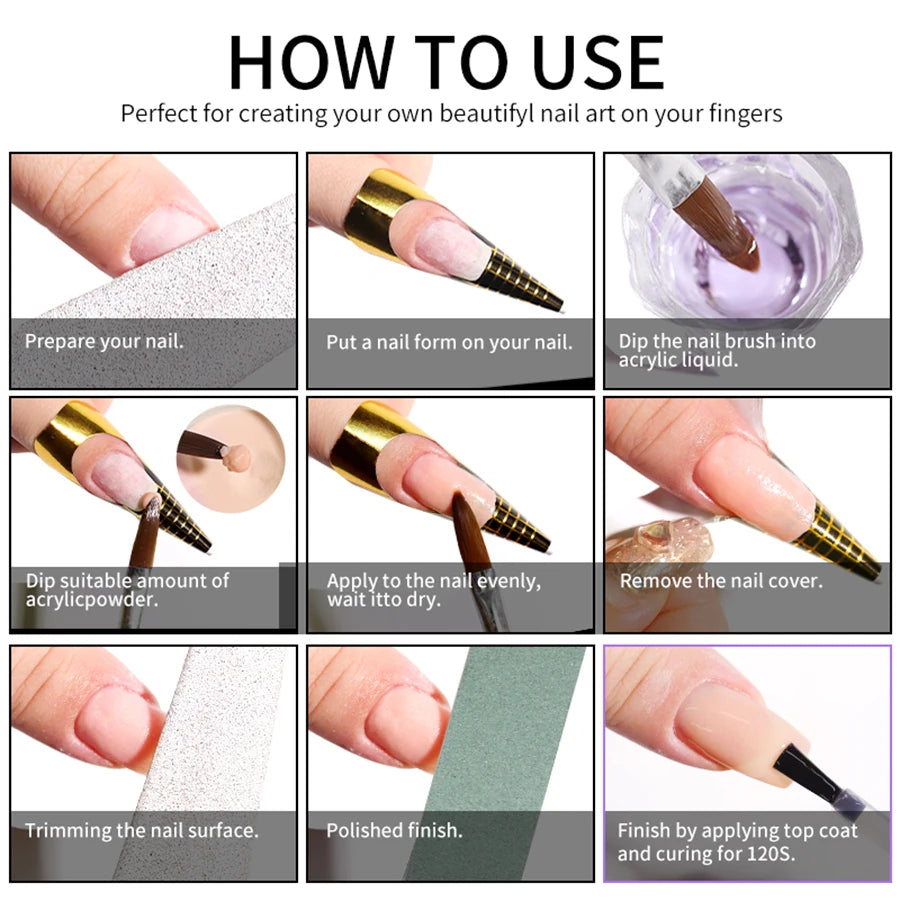 HOW TO USE

Perfect for creating your own beautifyl nail art on your fingers

Prepare your nail.

Put a nail form on your nail.

Dip the nail brush into acrylic liquid.

Dip suitable amount of acrylicpowder.

Apply to the nail evenly, wait itto dry.

Remove the nail cover.

Trimming the nail surface.

Polished finish.

Finish by applying top coat and curing for 120S.