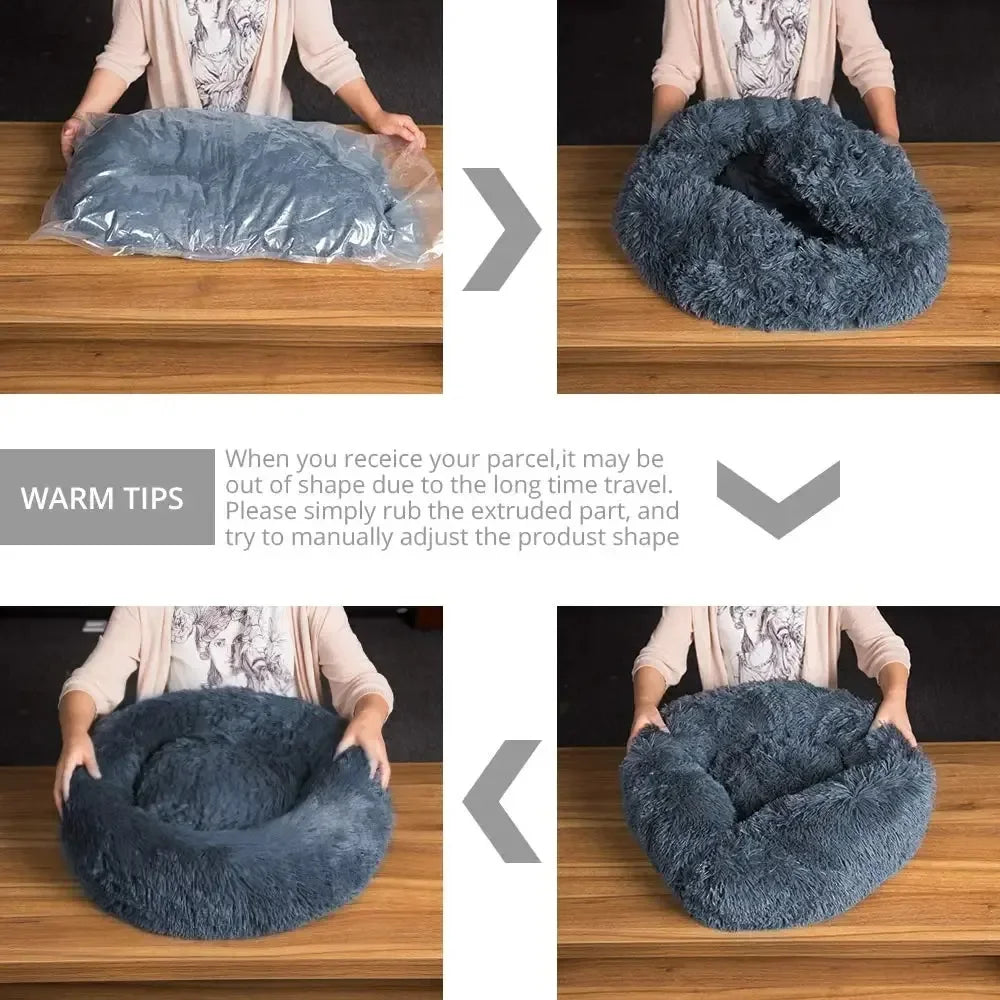 WARM TIPS

When you receice your parcel,it may be out of shape due to the long time travel. Please simply rub the extruded part, and try to manually adjust the produst shape