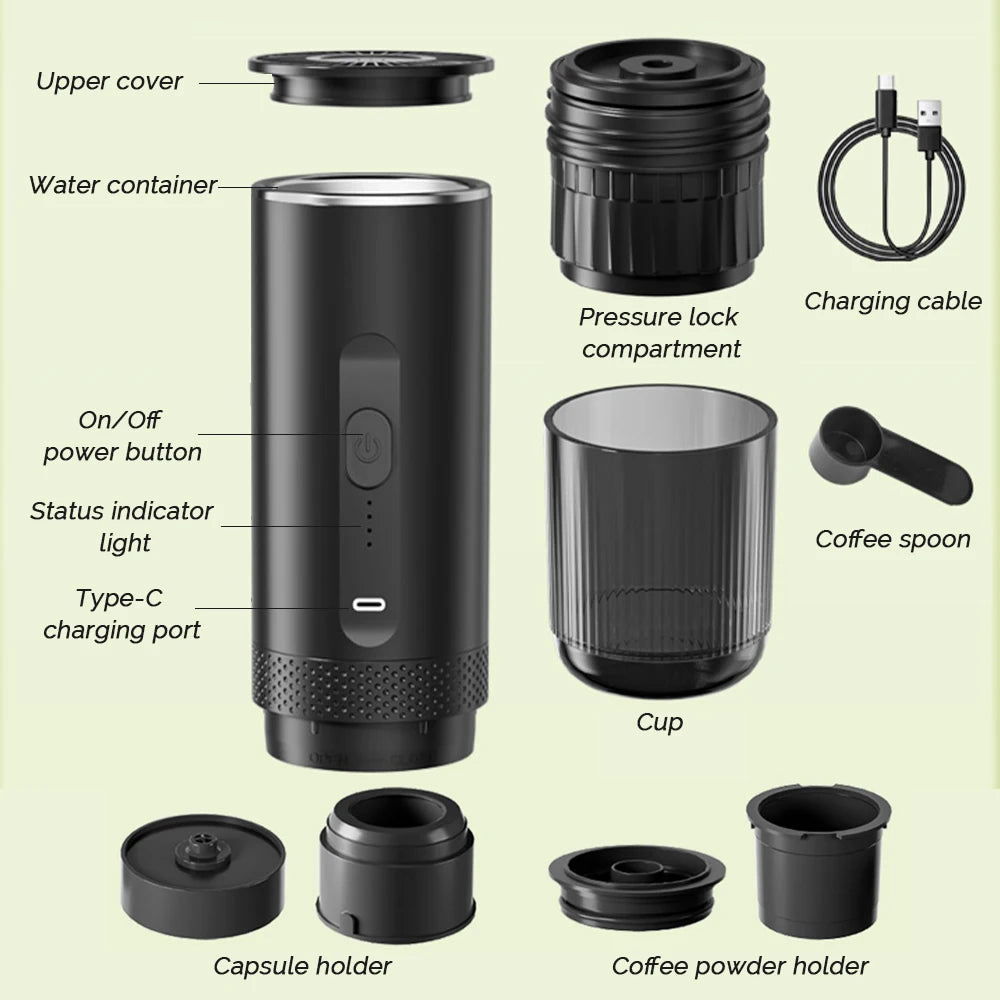 Upper cover

Water container

On/Off power button

Status indicator light

Type-C charging port

Pressure lock compartment

Charging cable

Coffee spoon

Cup

Capsule holder

Coffee powder holder