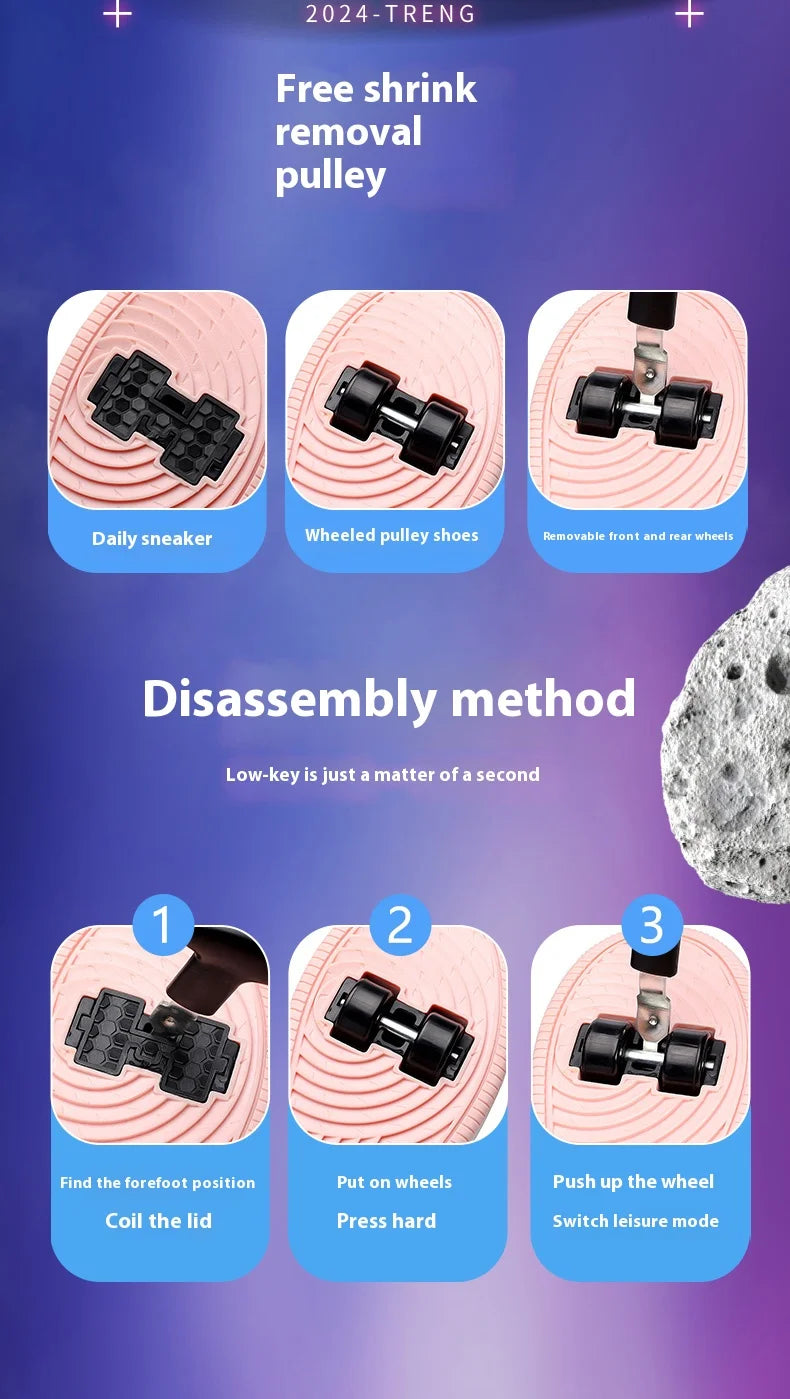 2024-TRENG

Free shrink removal pulley

Daily sneaker

Wheeled pulley shoes

Removable front and rear wheels

Disassembly method

Low-key is just a matter of a second

1

Find the forefoot position

Coil the lid

2

Put on wheels

Press hard

3

Push up the wheel

Switch leisure mode