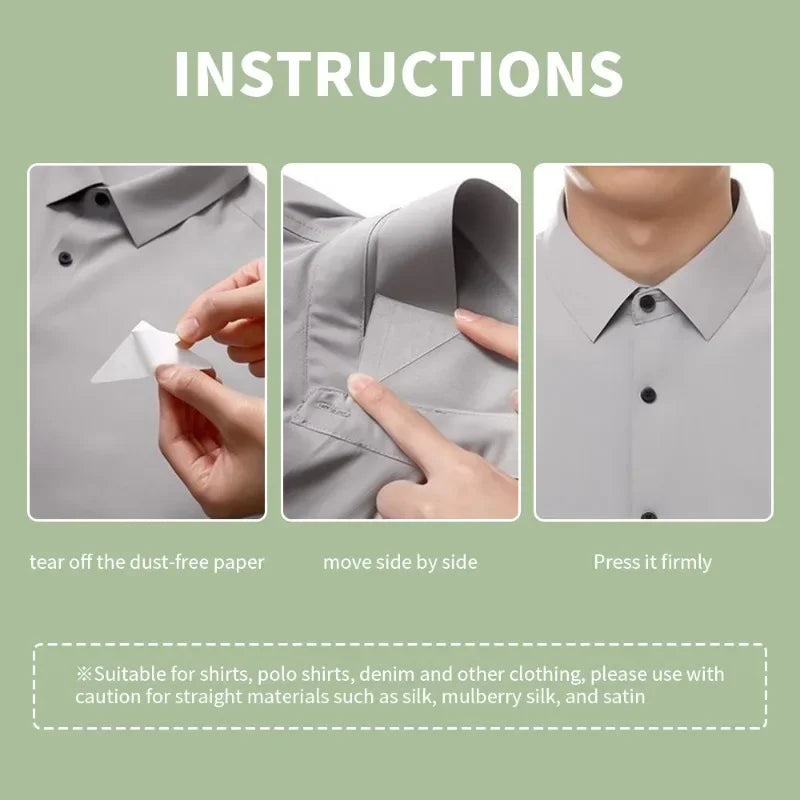 INSTRUCTIONS

tear off the dust-free paper

move side by side

Press it firmly

※Suitable for shirts, polo shirts, denim and other clothing, please use with caution for straight materials such as silk, mulberry silk, and satin