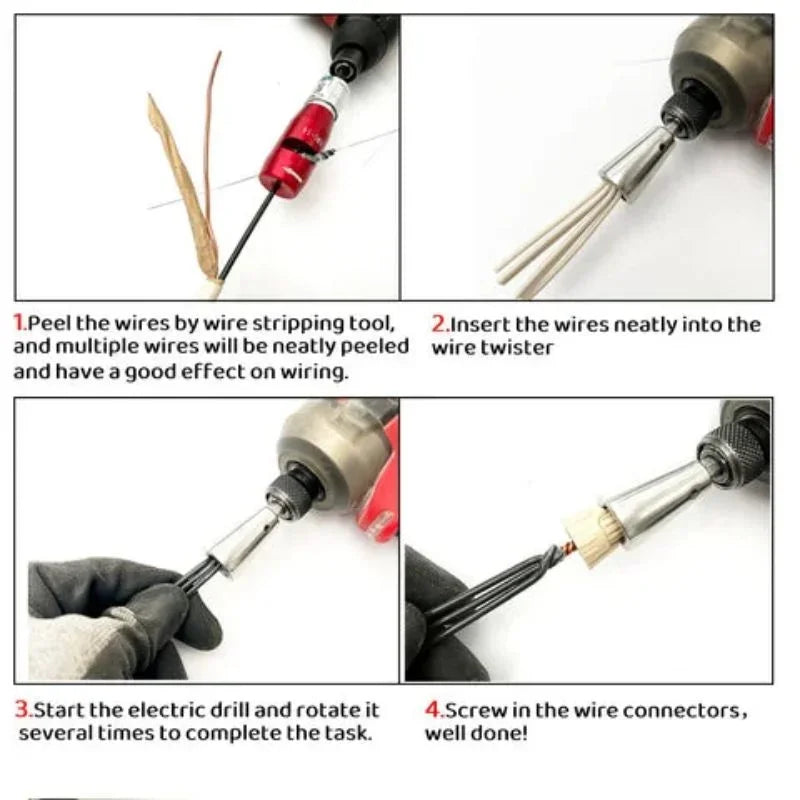 1.Peel the wires by wire stripping tool, and multiple wires will be neatly peeled and have a good effect on wiring.

2.Insert the wires neatly into the wire twister

3.Start the electric drill and rotate it several times to complete the task.

4.Screw in the wire connectors, well done!