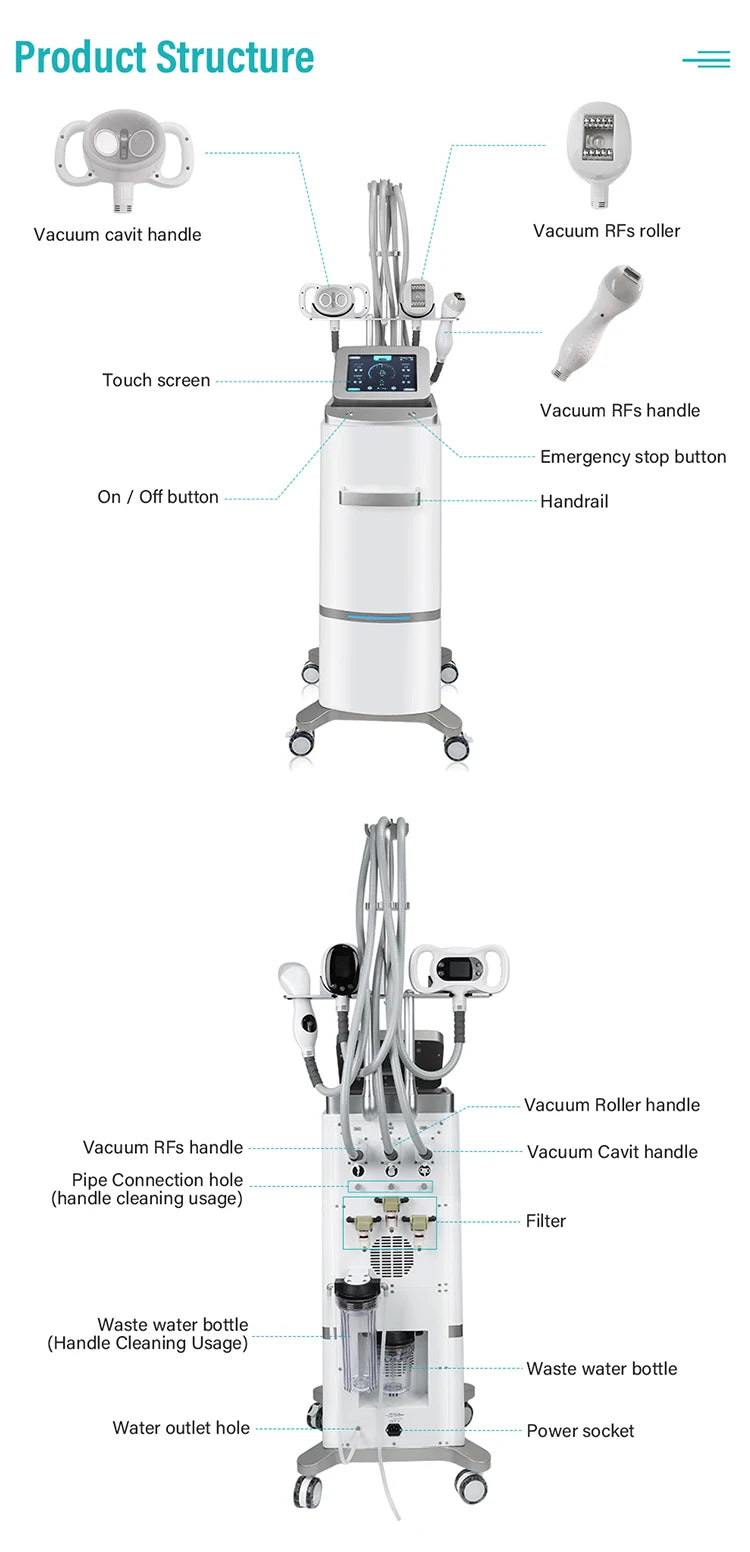 Product Structure

Vacuum cavit handle

Vacuum RFs roller

Touch screen

Vacuum RFs handle

Emergency stop button

On / Off button

Handrail

Vacuum Roller handle

Vacuum RFs handle

Vacuum Cavit handle

Pipe Connection hole
(handle cleaning usage)

Filter

Waste water bottle
(Handle Cleaning Usage)

Waste water bottle

Water outlet hole

Power socket