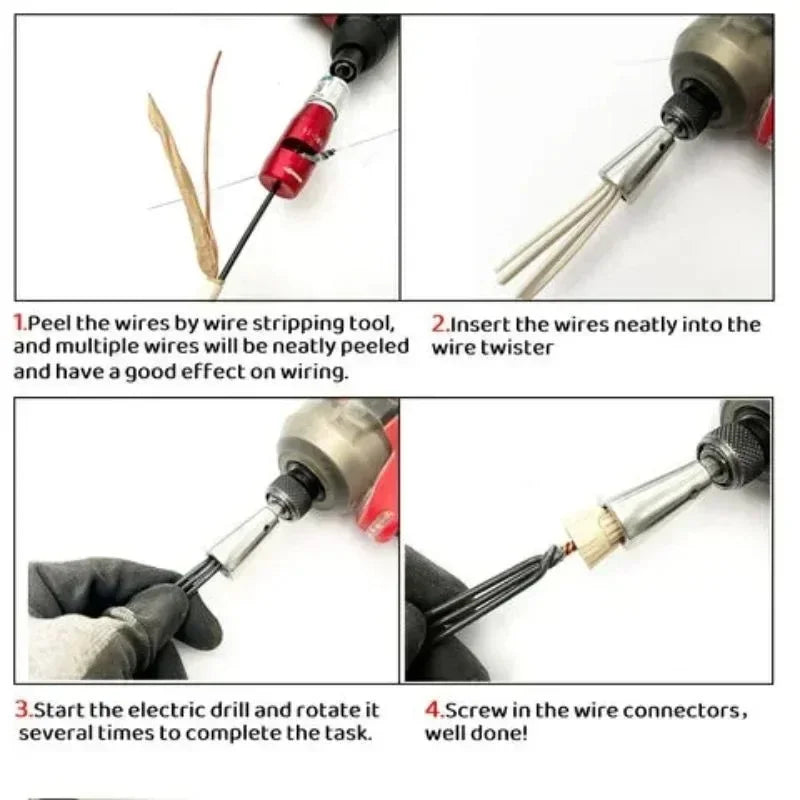 1.Peel the wires by wire stripping tool, and multiple wires will be neatly peeled and have a good effect on wiring.

2.Insert the wires neatly into the wire twister

3.Start the electric drill and rotate it several times to complete the task.

4.Screw in the wire connectors, well done!