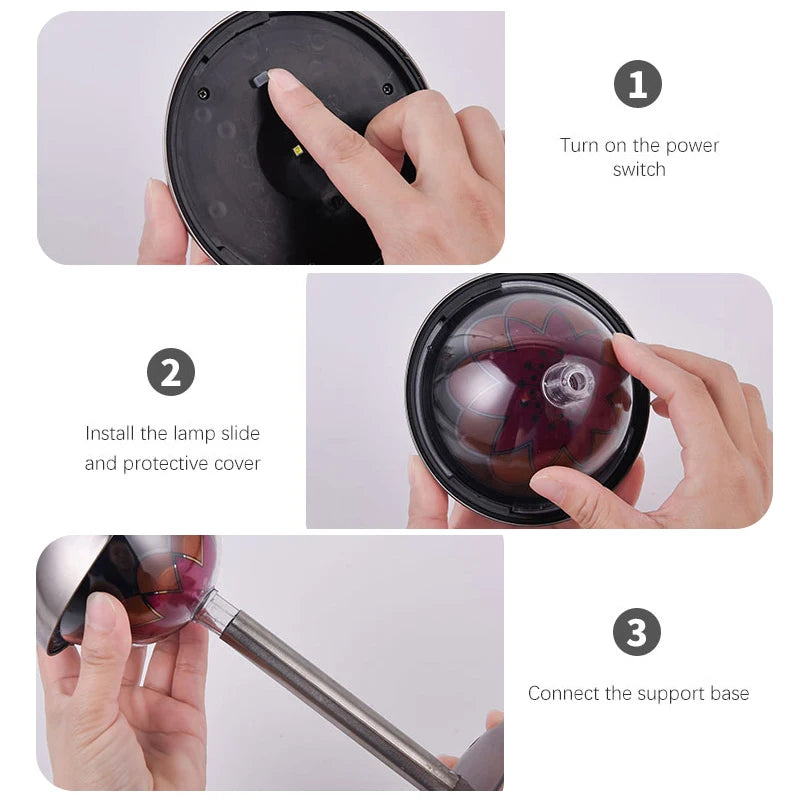 1

Turn on the power switch

2

Install the lamp slide and protective cover

3

Connect the support base