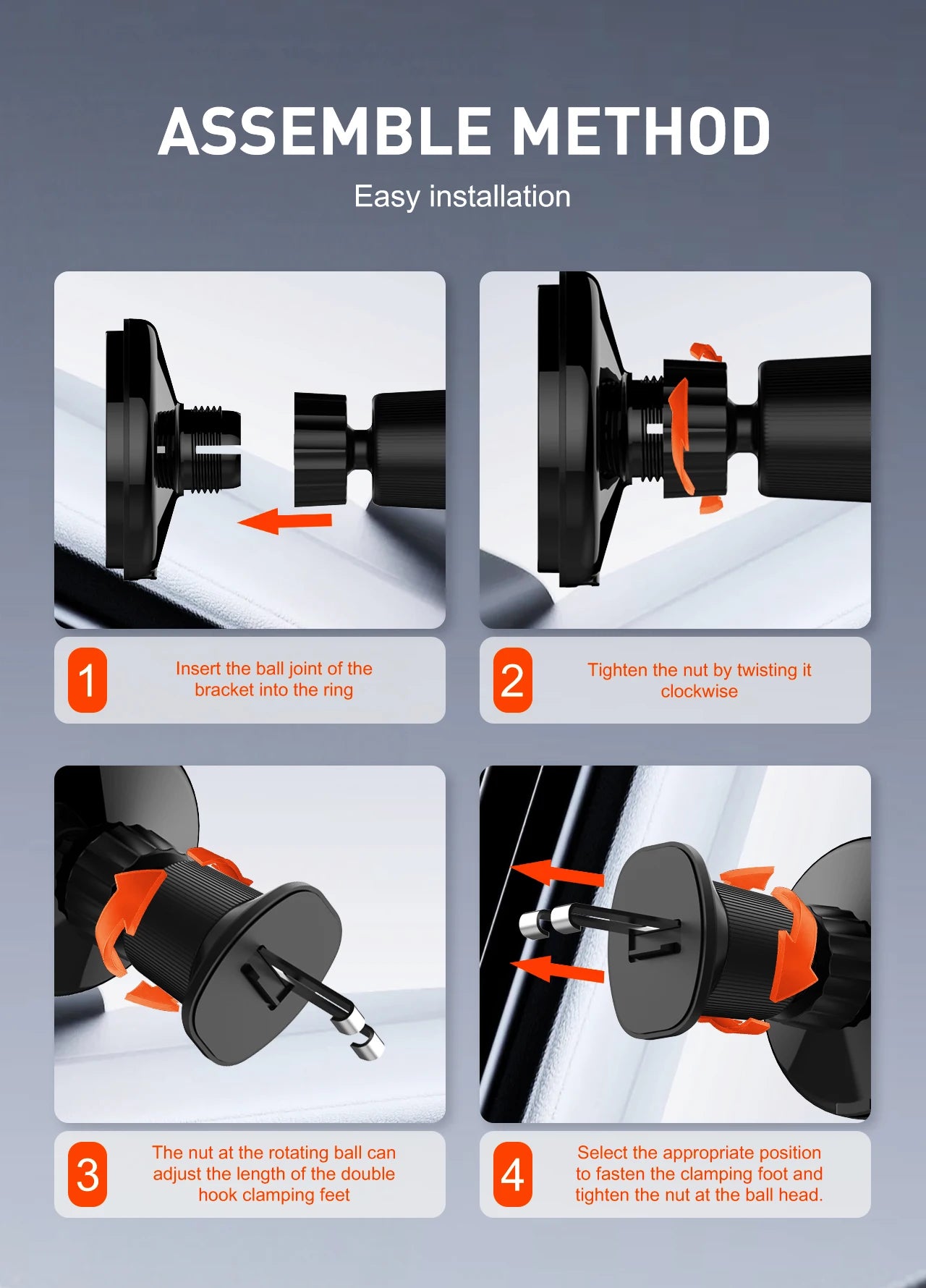 ASSEMBLE METHOD

Easy installation

1
Insert the ball joint of the bracket into the ring

2
Tighten the nut by twisting it clockwise

3
The nut at the rotating ball can adjust the length of the double hook clamping feet

4
Select the appropriate position to fasten the clamping foot and tighten the nut at the ball head.