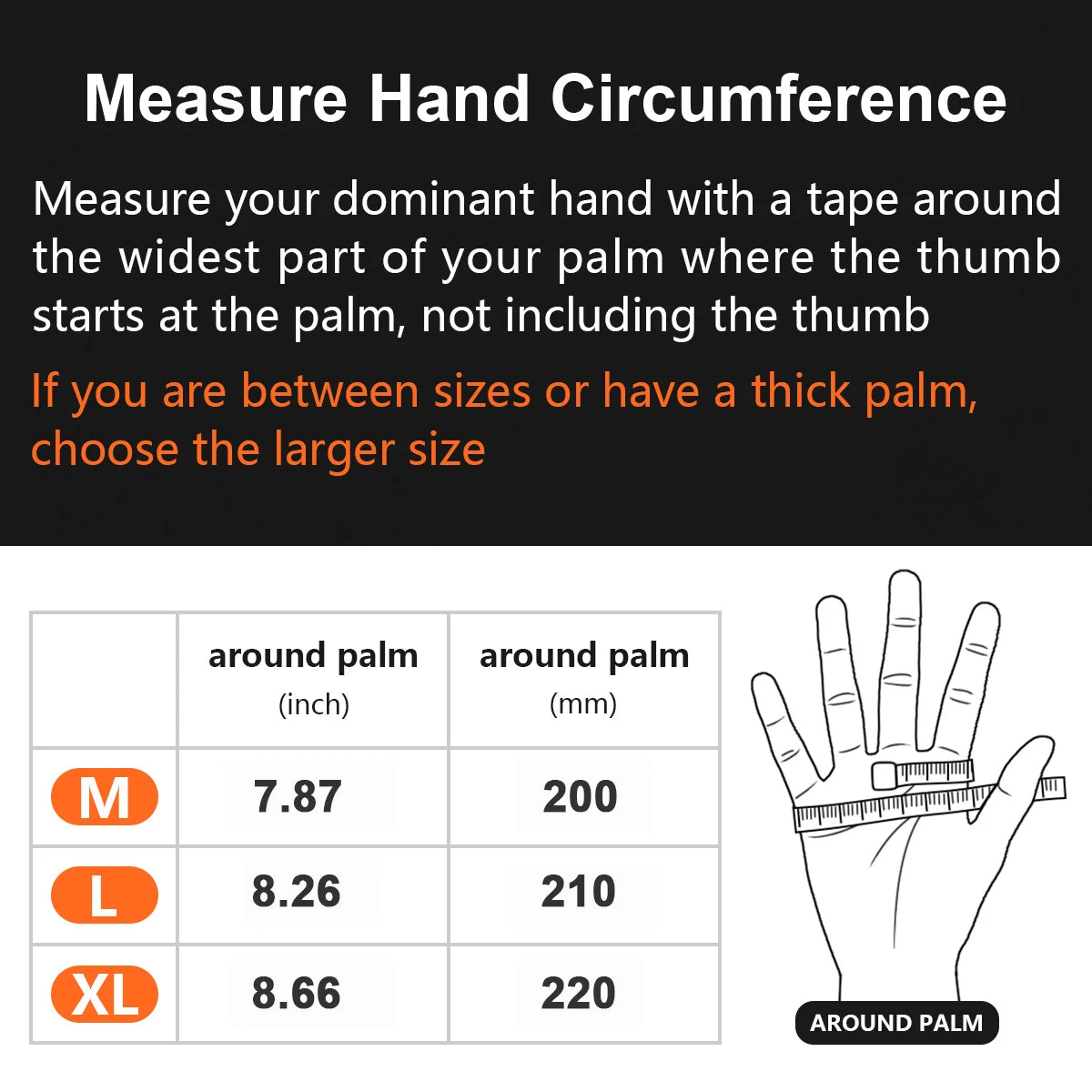 Measure Hand Circumference

Measure your dominant hand with a tape around the widest part of your palm where the thumb starts at the palm, not including the thumb

If you are between sizes or have a thick palm, choose the larger size

| | around palm (inch) | around palm (mm) |
|---|---|---|
| M | 7.87 | 200 |
| L | 8.26 | 210 |
| XL | 8.66 | 220 |

AROUND PALM