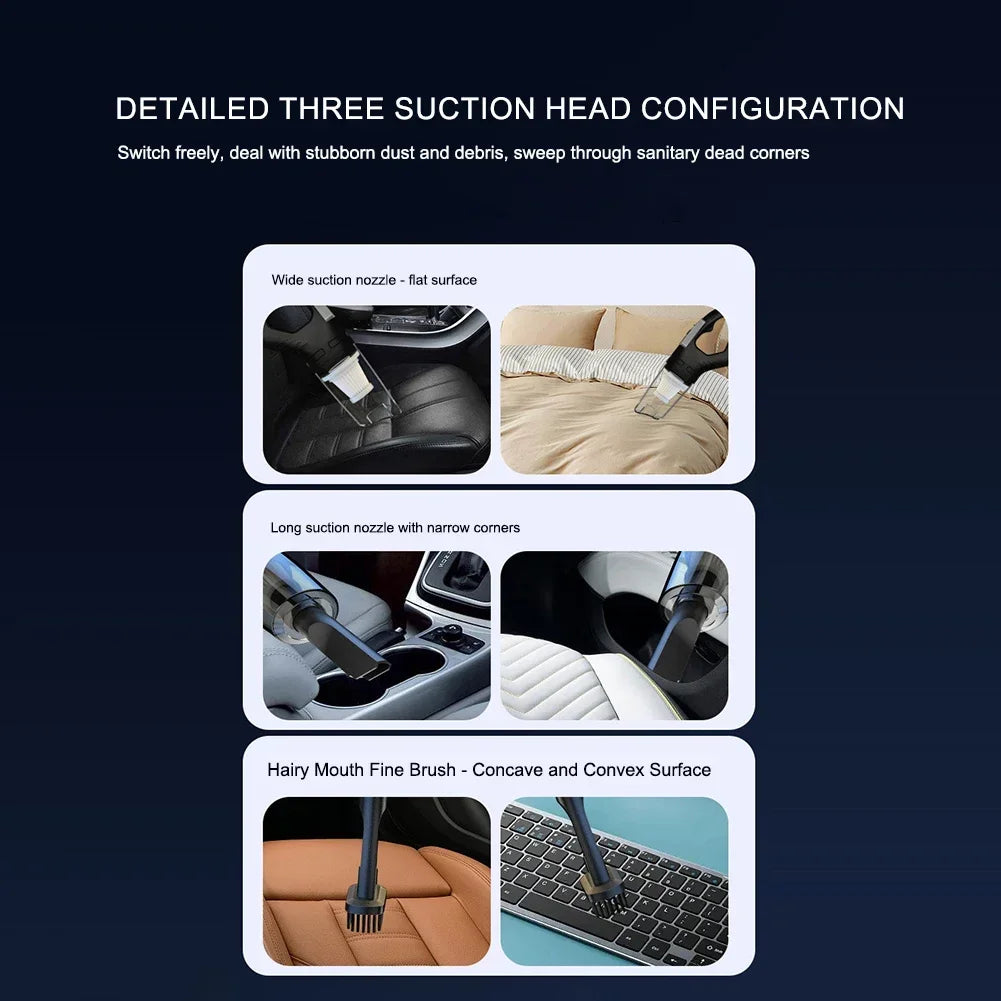 DETAILED THREE SUCTION HEAD CONFIGURATION

Switch freely, deal with stubborn dust and debris, sweep through sanitary dead corners

Wide suction nozzle - flat surface

Long suction nozzle with narrow corners

Hairy Mouth Fine Brush - Concave and Convex Surface