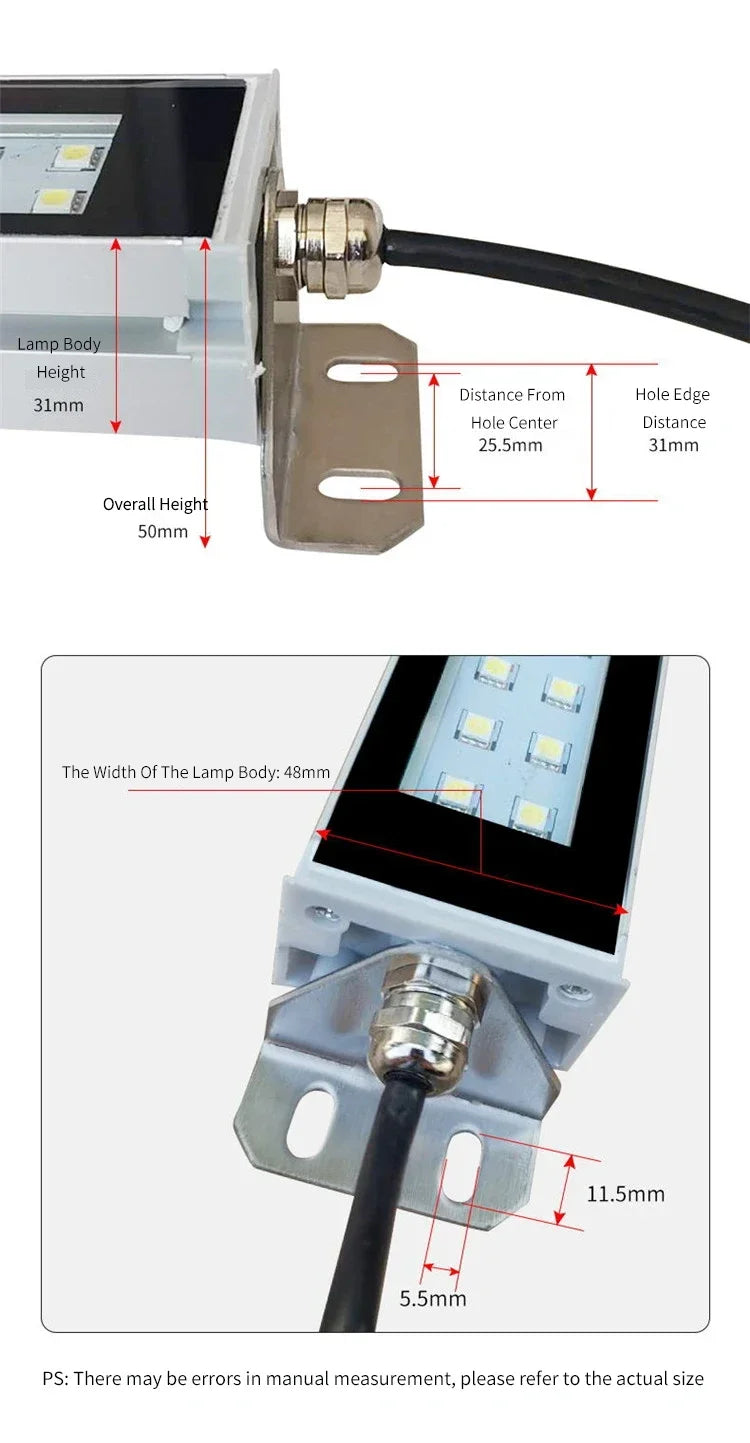 Lamp Body Height 31mm

Overall Height 50mm

Distance From Hole Center 25.5mm

Hole Edge Distance 31mm

The Width Of The Lamp Body: 48mm

11.5mm

5.5mm

PS: There may be errors in manual measurement, please refer to the actual size