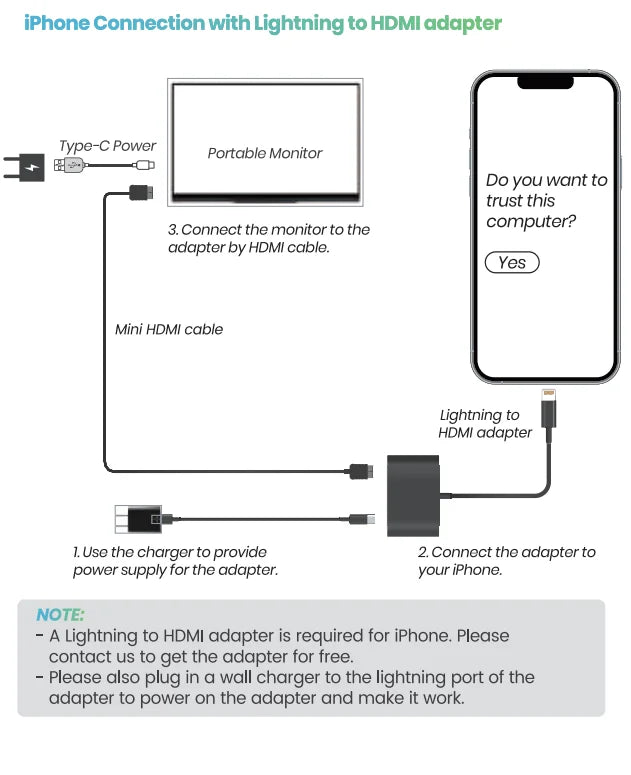 iPhone Connection with Lightning to HDMI adapter

Type-C Power

Portable Monitor

Do you want to trust this computer?

Yes

3. Connect the monitor to the adapter by HDMI cable.

Mini HDMI cable

Lightning to HDMI adapter

1. Use the charger to provide power supply for the adapter.

2. Connect the adapter to your iPhone.

NOTE:
- A Lightning to HDMI adapter is required for iPhone. Please contact us to get the adapter for free.
- Please also plug in a wall charger to the lightning port of the adapter to power on the adapter and make it work.