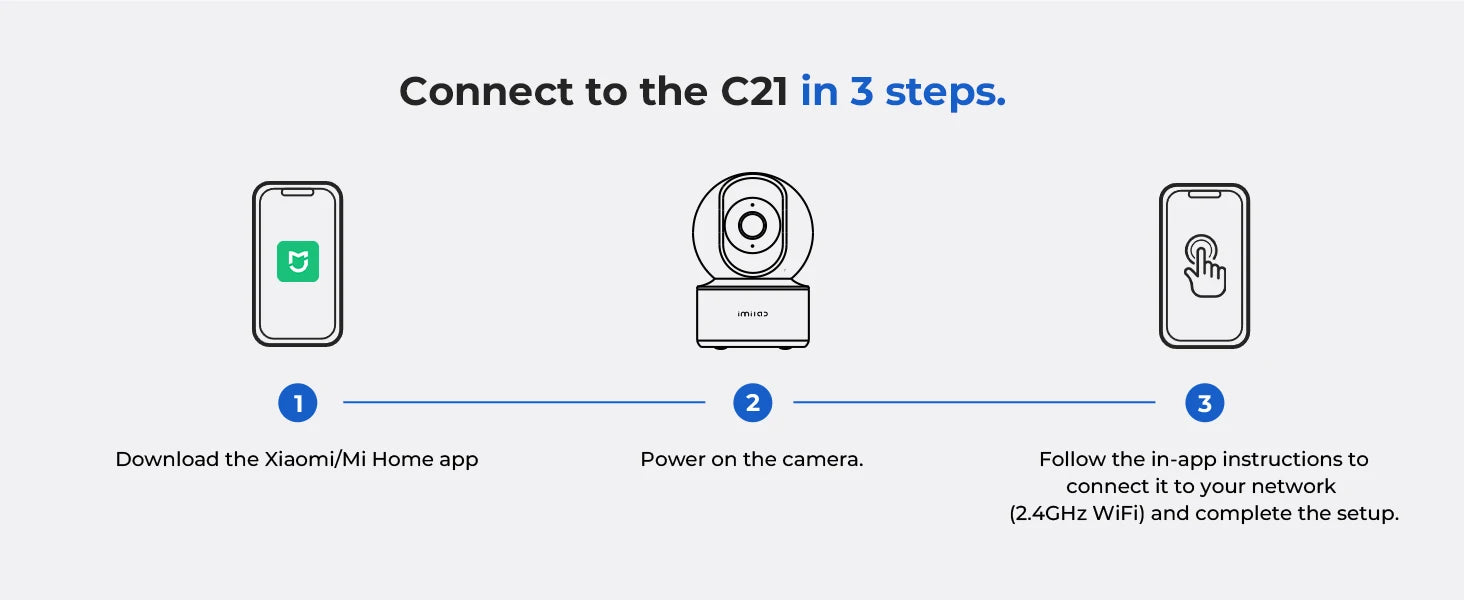 Connect to the C21 in 3 steps.

imilab

1

Download the Xiaomi/Mi Home app

2

Power on the camera.

3

Follow the in-app instructions to connect it to your network (2.4GHz WiFi) and complete the setup.