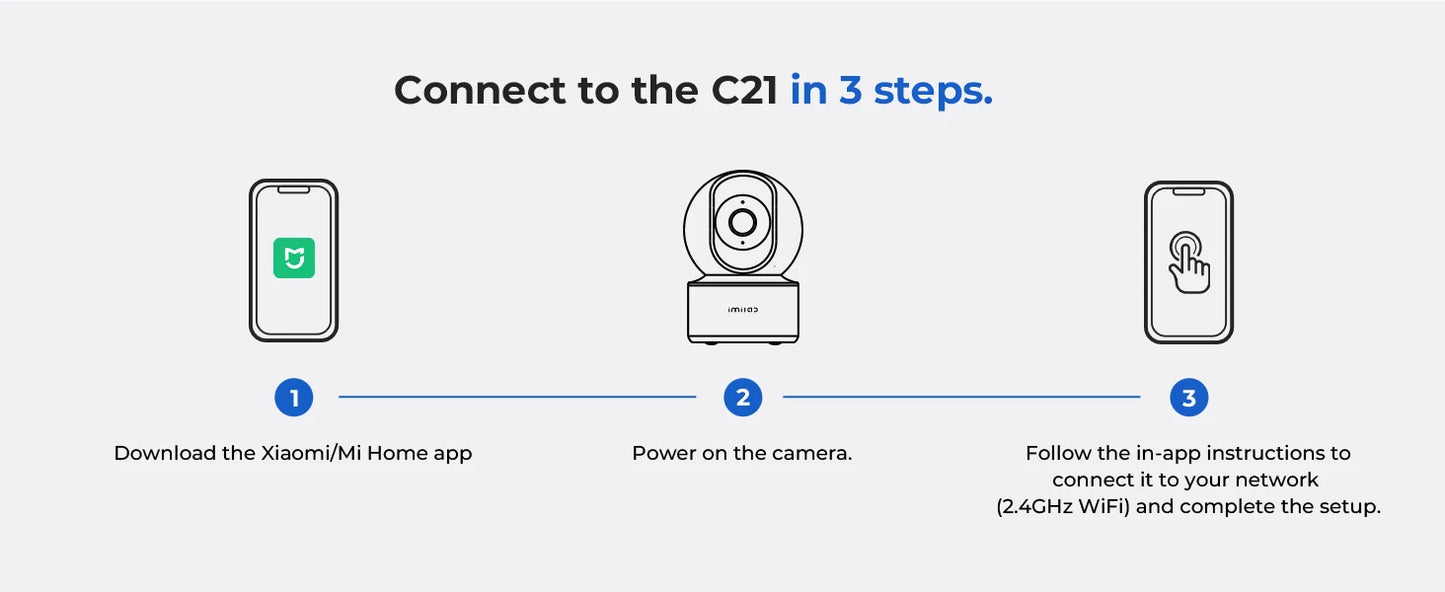 Connect to the C21 in 3 steps.

imilab

1

Download the Xiaomi/Mi Home app

2

Power on the camera.

3

Follow the in-app instructions to connect it to your network (2.4GHz WiFi) and complete the setup.