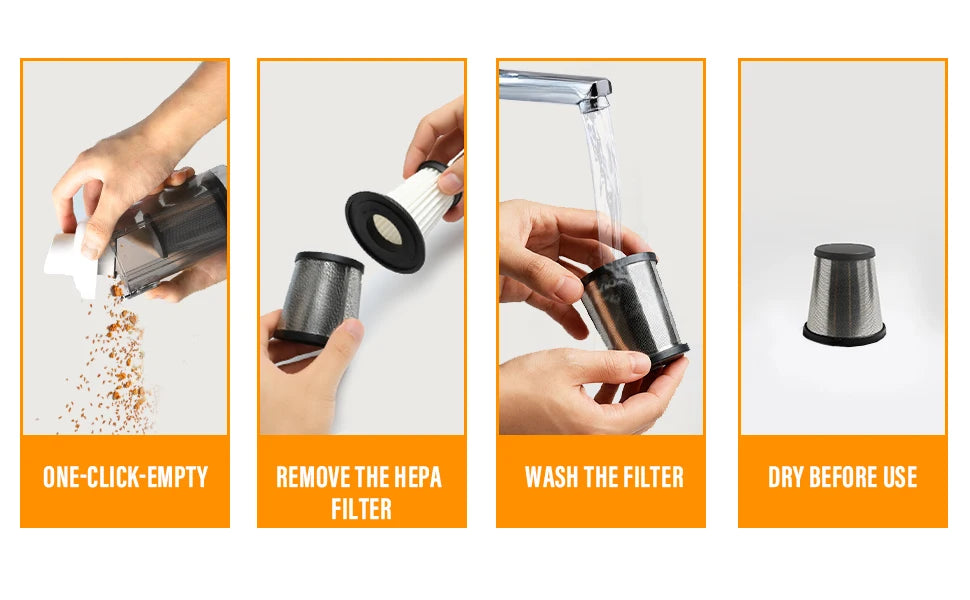 ONE-CLICK-EMPTY

REMOVE THE HEPA FILTER

WASH THE FILTER

DRY BEFORE USE