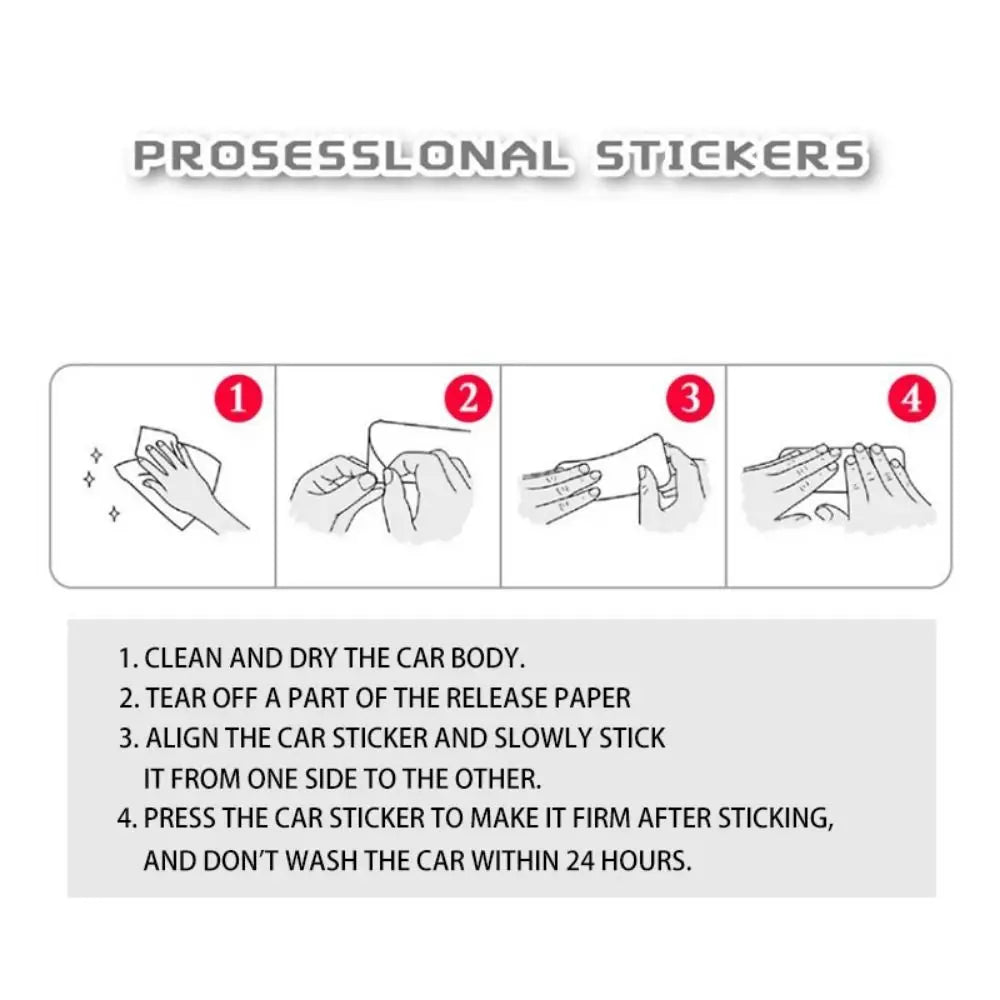 PROSESSLONAL STICKERS

1

2

3

4

1. CLEAN AND DRY THE CAR BODY.
2. TEAR OFF A PART OF THE RELEASE PAPER
3. ALIGN THE CAR STICKER AND SLOWLY STICK IT FROM ONE SIDE TO THE OTHER.
4. PRESS THE CAR STICKER TO MAKE IT FIRM AFTER STICKING, AND DON'T WASH THE CAR WITHIN 24 HOURS.