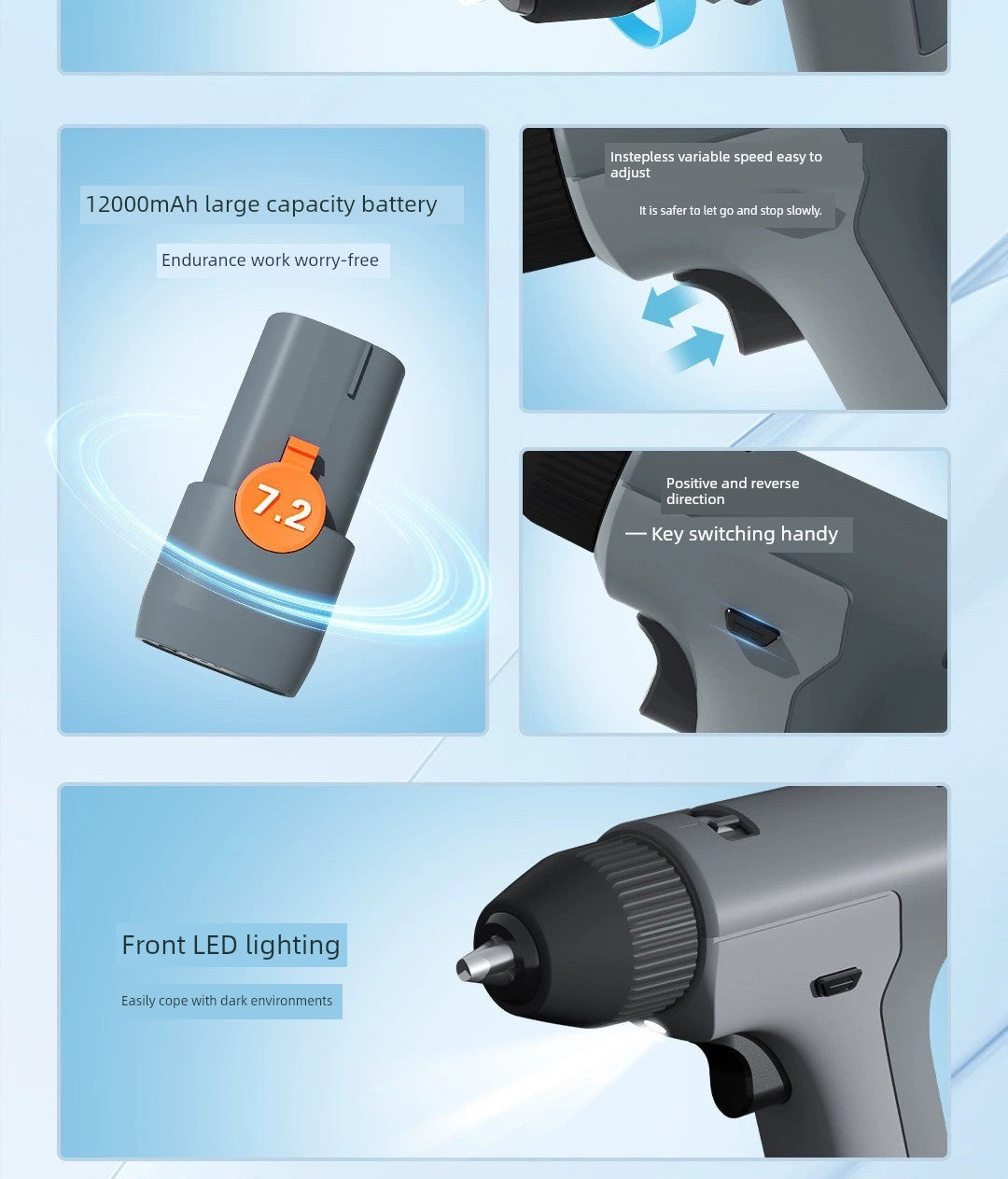 12000mAh large capacity battery

Endurance work worry-free

7.2

Instepless variable speed easy to adjust

It is safer to let go and stop slowly.

Positive and reverse direction

— Key switching handy

Front LED lighting

Easily cope with dark environments