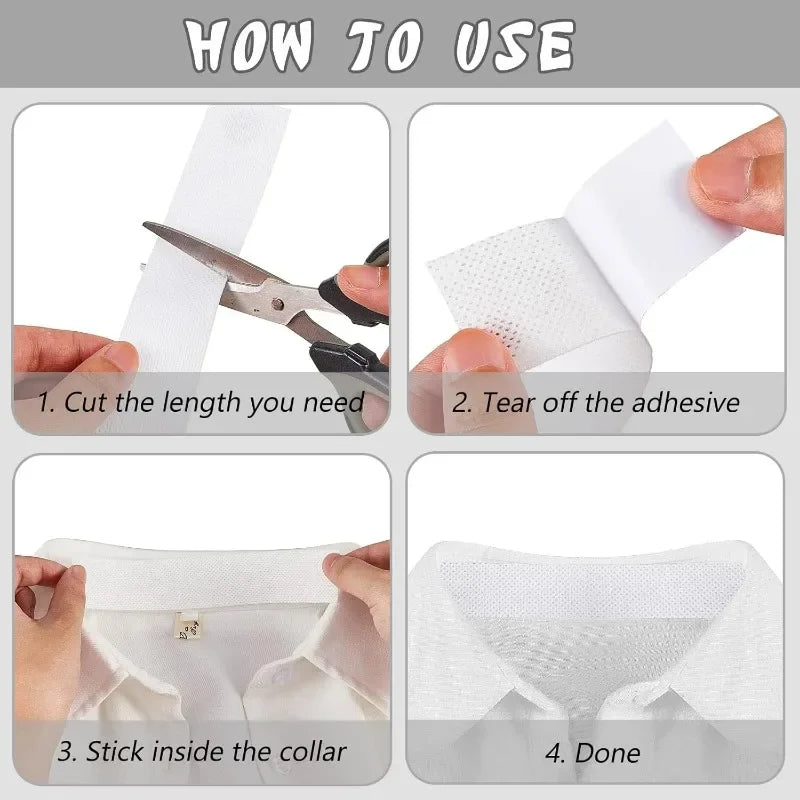 HOW TO USE

1. Cut the length you need

2. Tear off the adhesive

3. Stick inside the collar

4. Done