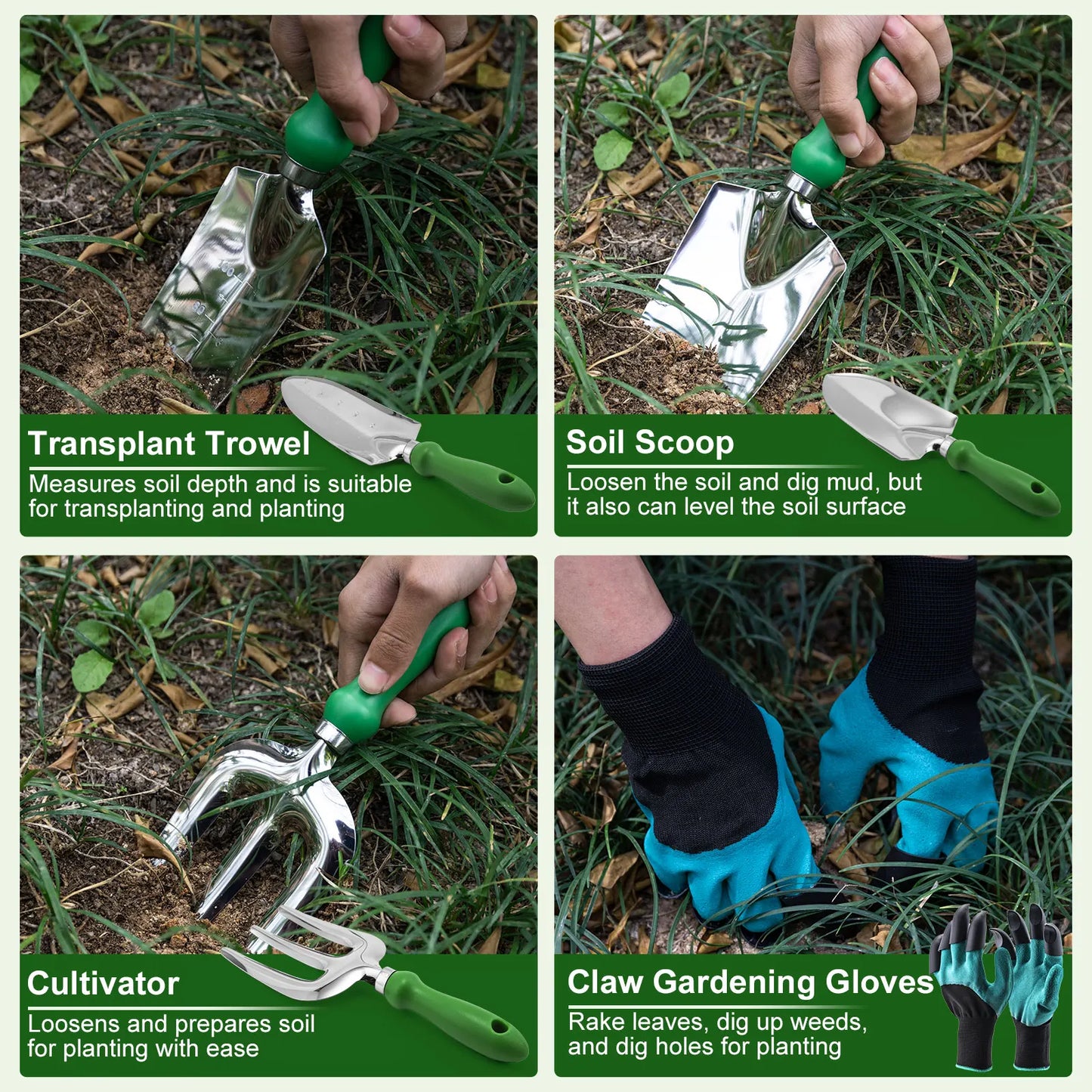 Transplant Trowel

Measures soil depth and is suitable for transplanting and planting

Soil Scoop

Loosen the soil and dig mud, but it also can level the soil surface

Cultivator

Loosens and prepares soil for planting with ease

Claw Gardening Gloves

Rake leaves, dig up weeds, and dig holes for planting