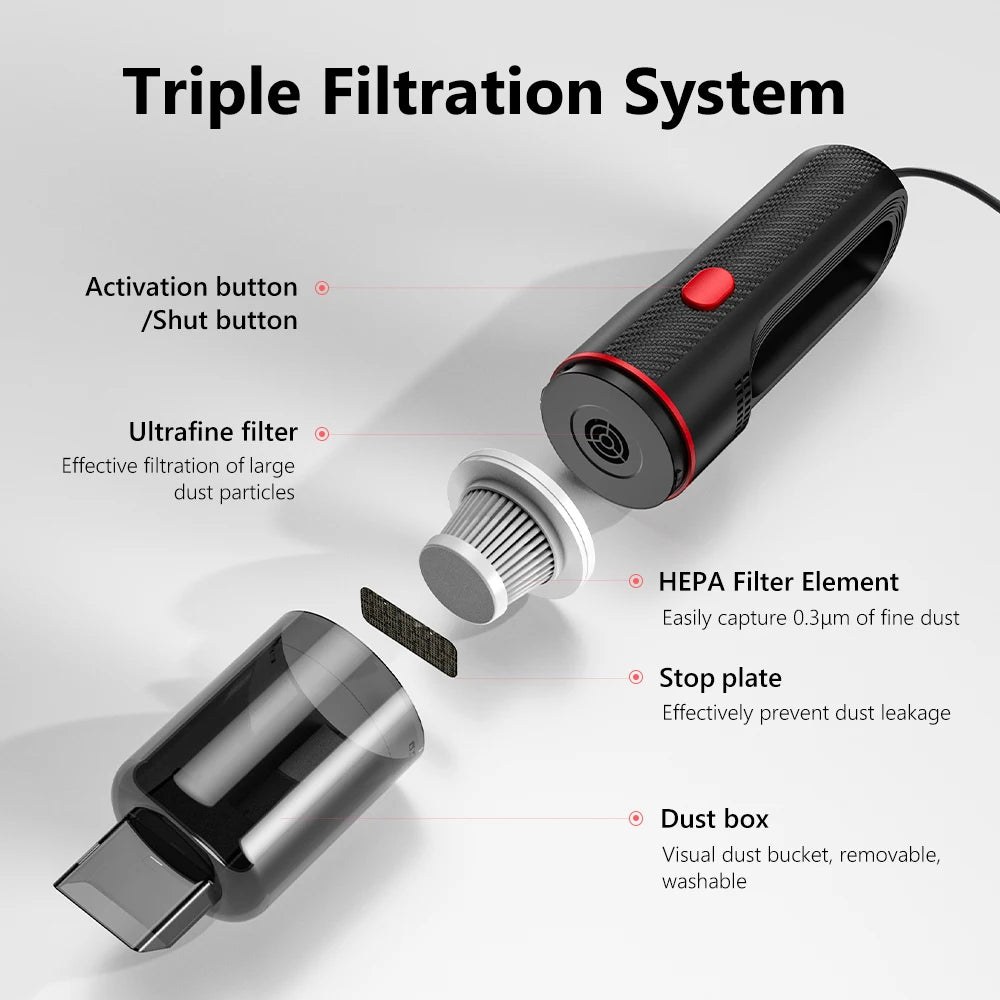 Triple Filtration System

Activation button /Shut button

Ultrafine filter
Effective filtration of large dust particles

HEPA Filter Element
Easily capture 0.3μm of fine dust

Stop plate
Effectively prevent dust leakage

Dust box
Visual dust bucket, removable, washable