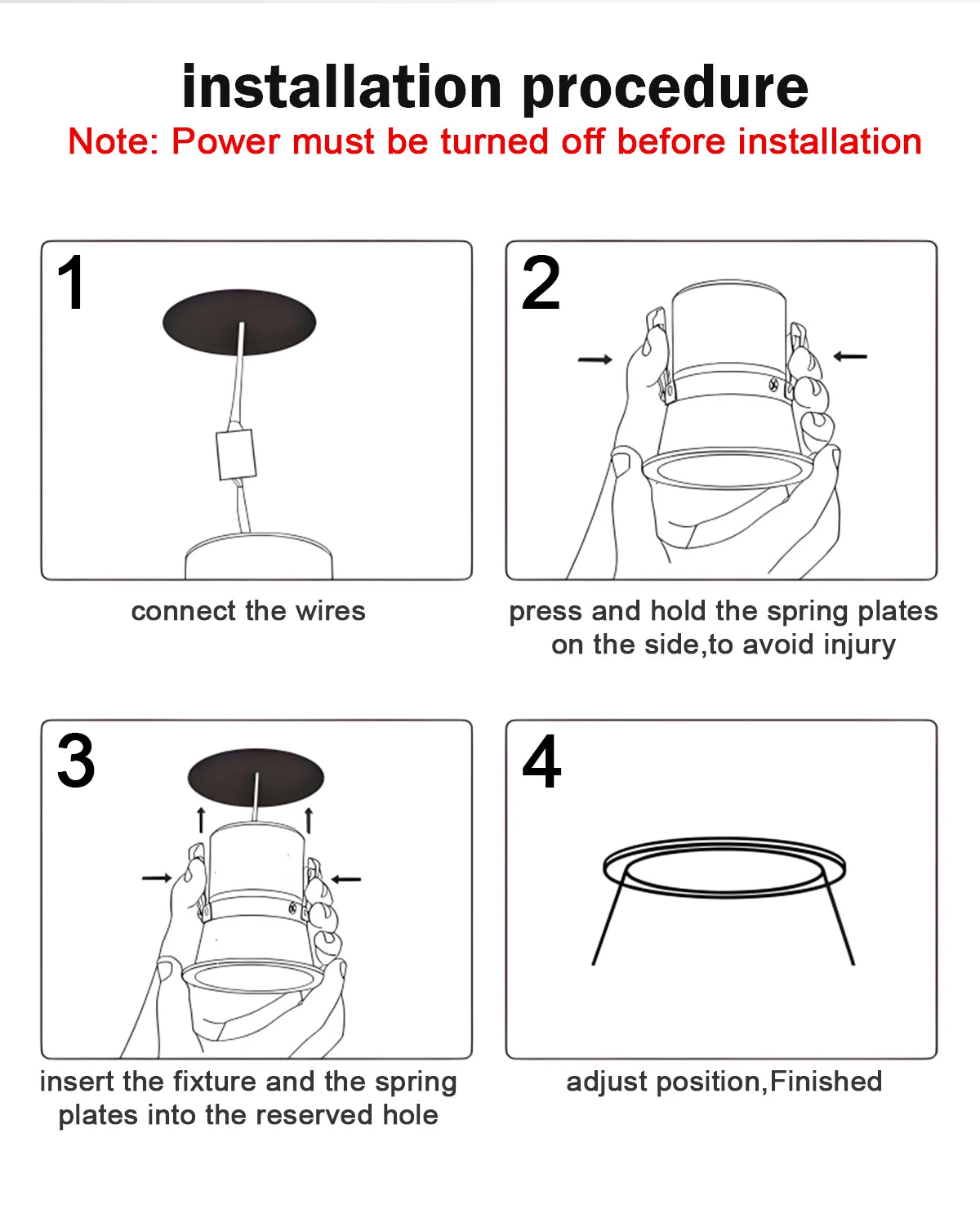 installation procedure
Note: Power must be turned off before installation

1

connect the wires

2

press and hold the spring plates on the side,to avoid injury

3

insert the fixture and the spring plates into the reserved hole

4

adjust position,Finished