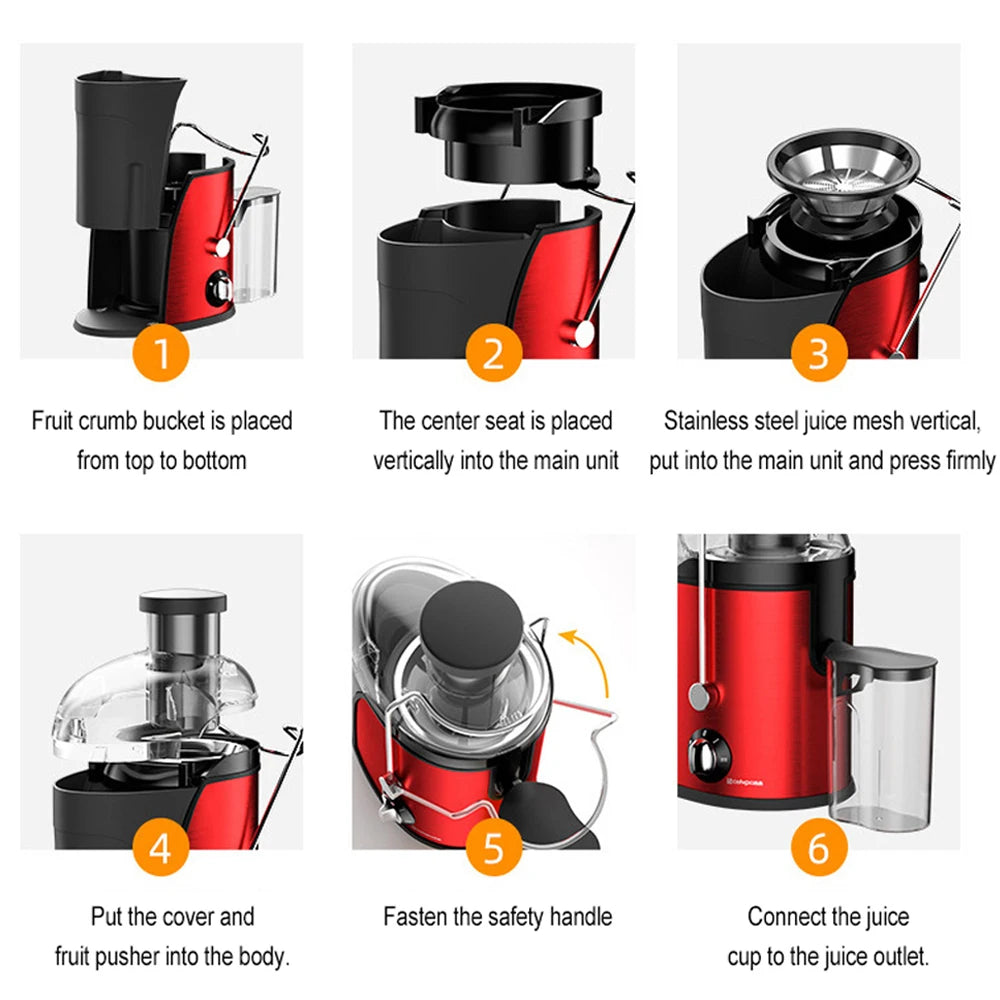 1

Fruit crumb bucket is placed from top to bottom

2

The center seat is placed vertically into the main unit

3

Stainless steel juice mesh vertical, put into the main unit and press firmly

4

Put the cover and fruit pusher into the body.

5

Fasten the safety handle

6

Connect the juice cup to the juice outlet.