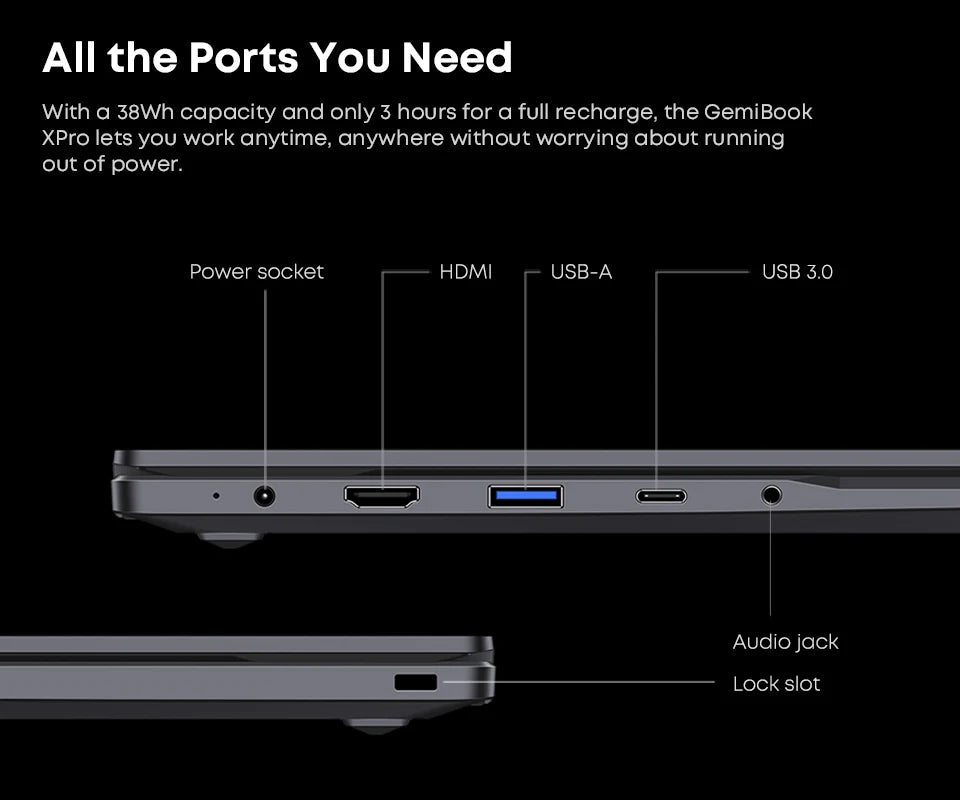 All the Ports You Need

With a 38Wh capacity and only 3 hours for a full recharge, the GemiBook XPro lets you work anytime, anywhere without worrying about running out of power.

Power socket

HDMI

USB-A

USB 3.0

Audio jack

Lock slot