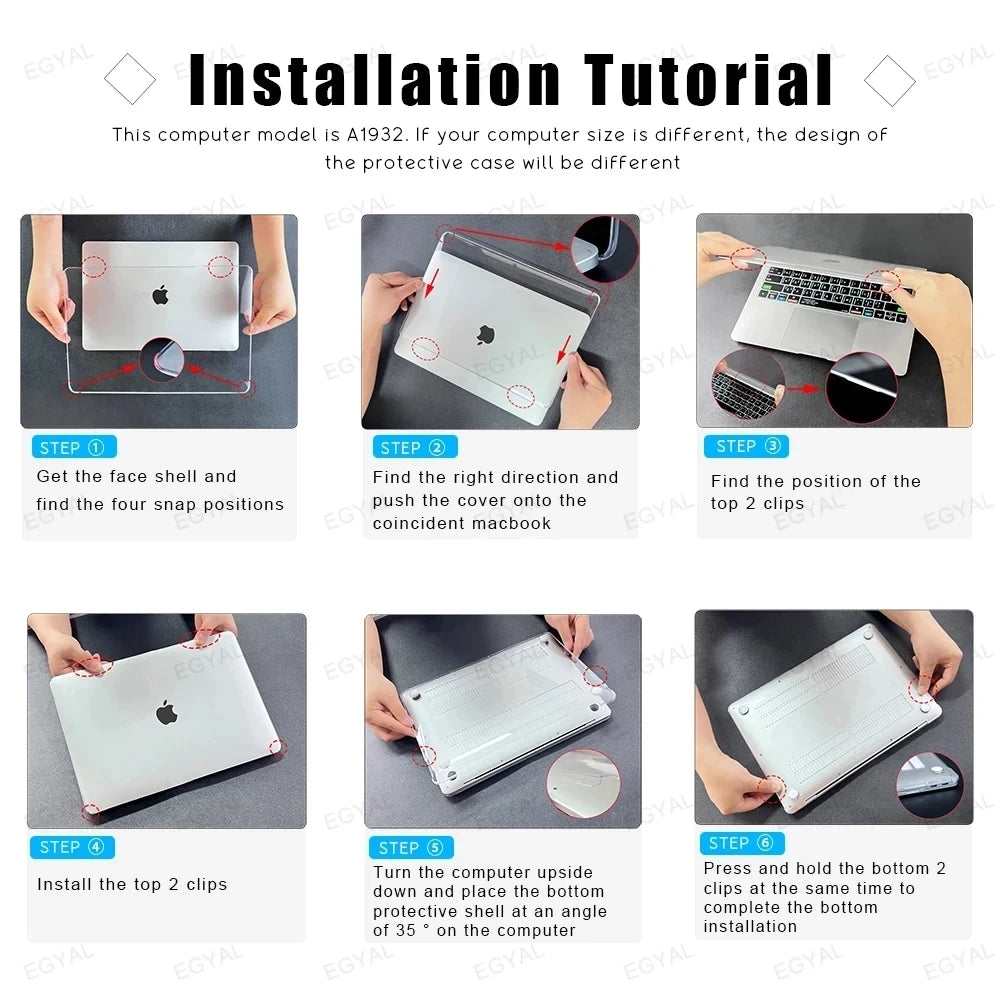 Installation Tutorial

This computer model is A1932. If your computer size is different, the design of the protective case will be different

STEP ①
Get the face shell and find the four snap positions

STEP ②
Find the right direction and push the cover onto the coincident macbook

STEP ③
Find the position of the top 2 clips

STEP ④
Install the top 2 clips

STEP ⑤
Turn the computer upside down and place the bottom protective shell at an angle of 35 ° on the computer

STEP ⑥
Press and hold the bottom 2 clips at the same time to complete the bottom installation

EGYAL