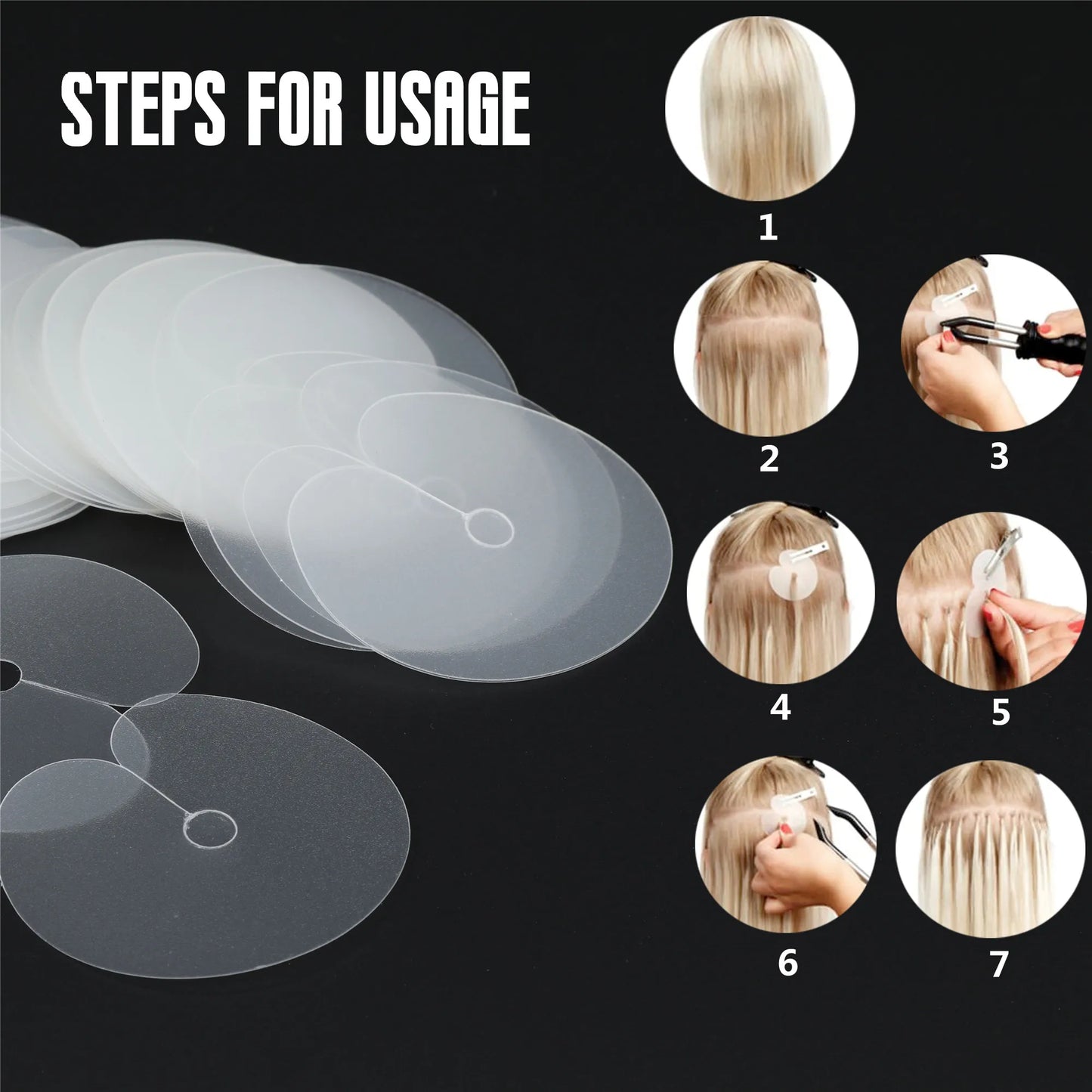 STEPS FOR USAGE

1

2

3

4

5

6

7