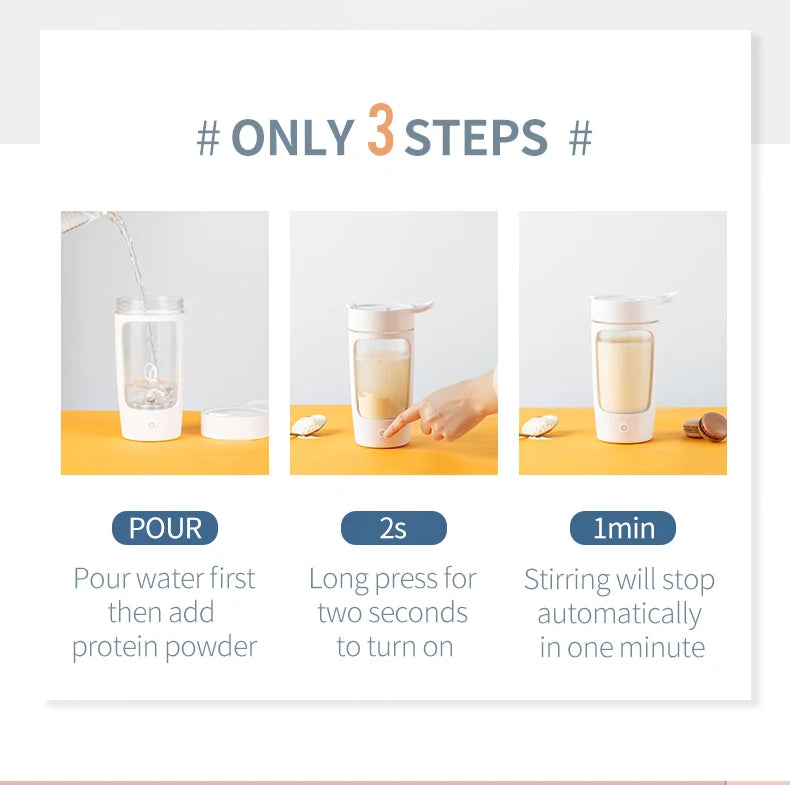 # ONLY 3 STEPS #

POUR

Pour water first then add protein powder

2s

Long press for two seconds to turn on

1min

Stirring will stop automatically in one minute