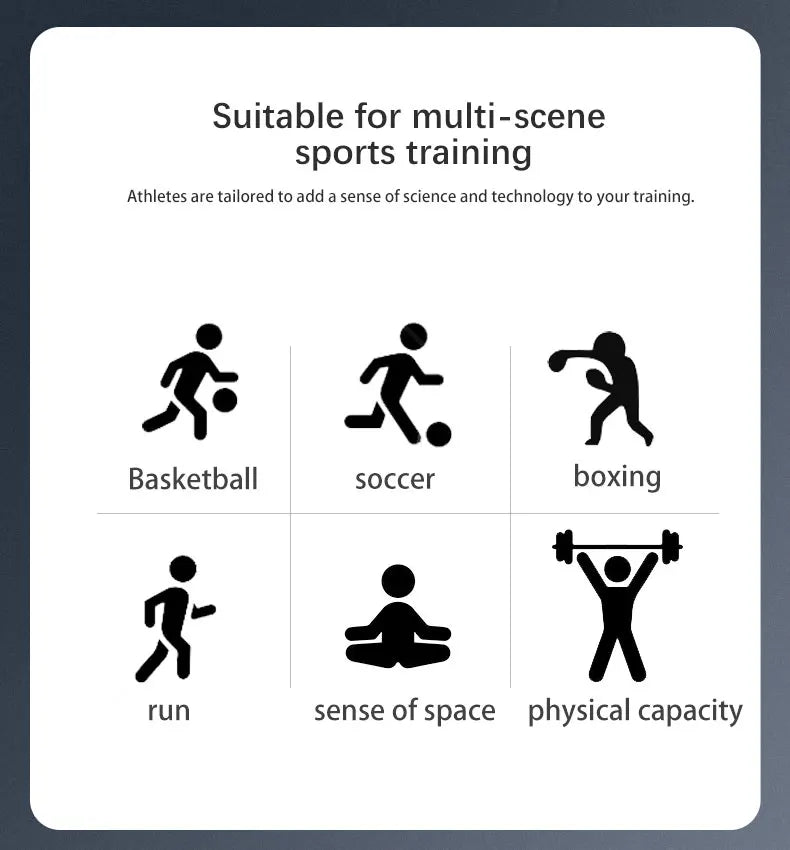 Suitable for multi-scene sports training

Athletes are tailored to add a sense of science and technology to your training.

Basketball

soccer

boxing

run

sense of space

physical capacity