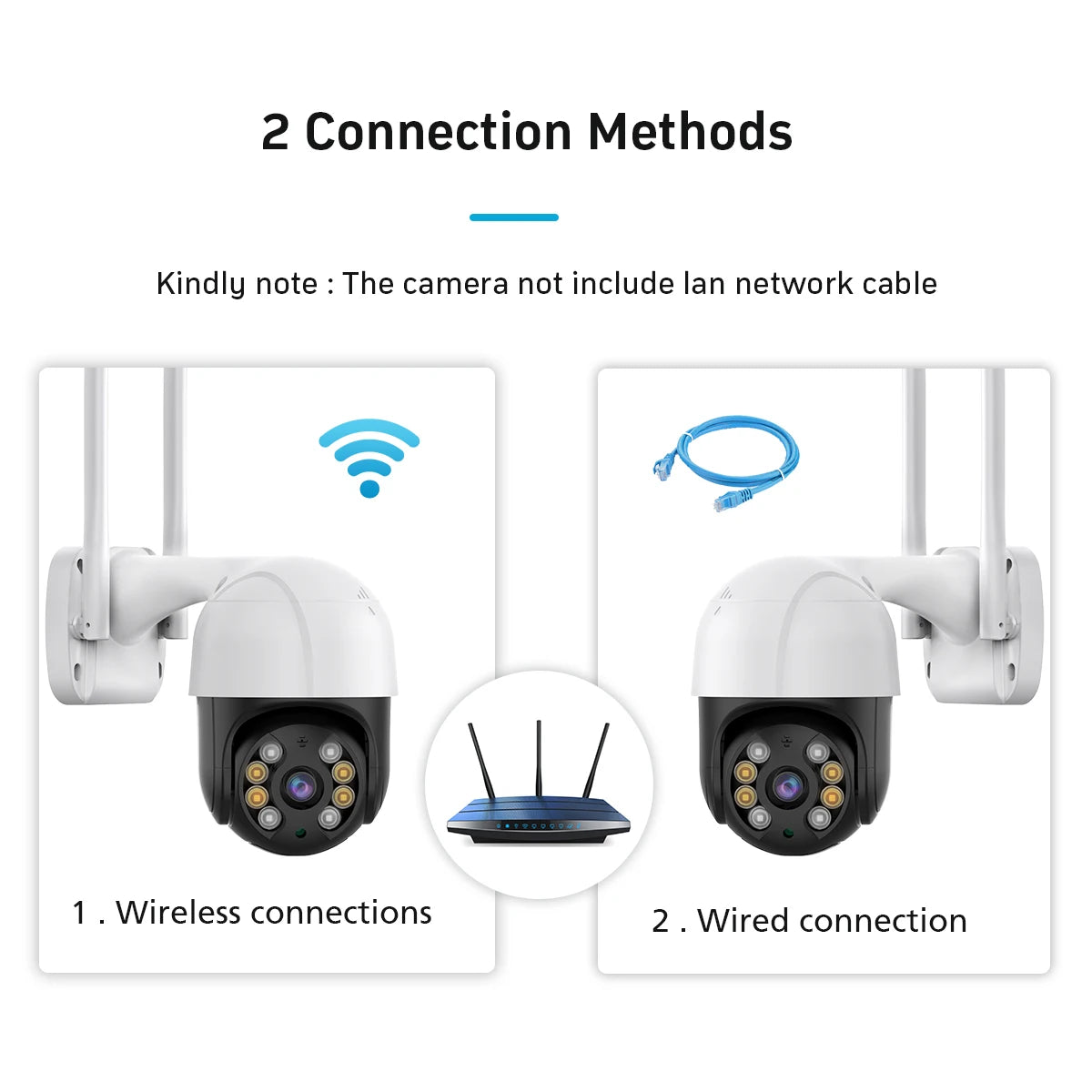 2 Connection Methods

Kindly note : The camera not include lan network cable

1 . Wireless connections

2 . Wired connection