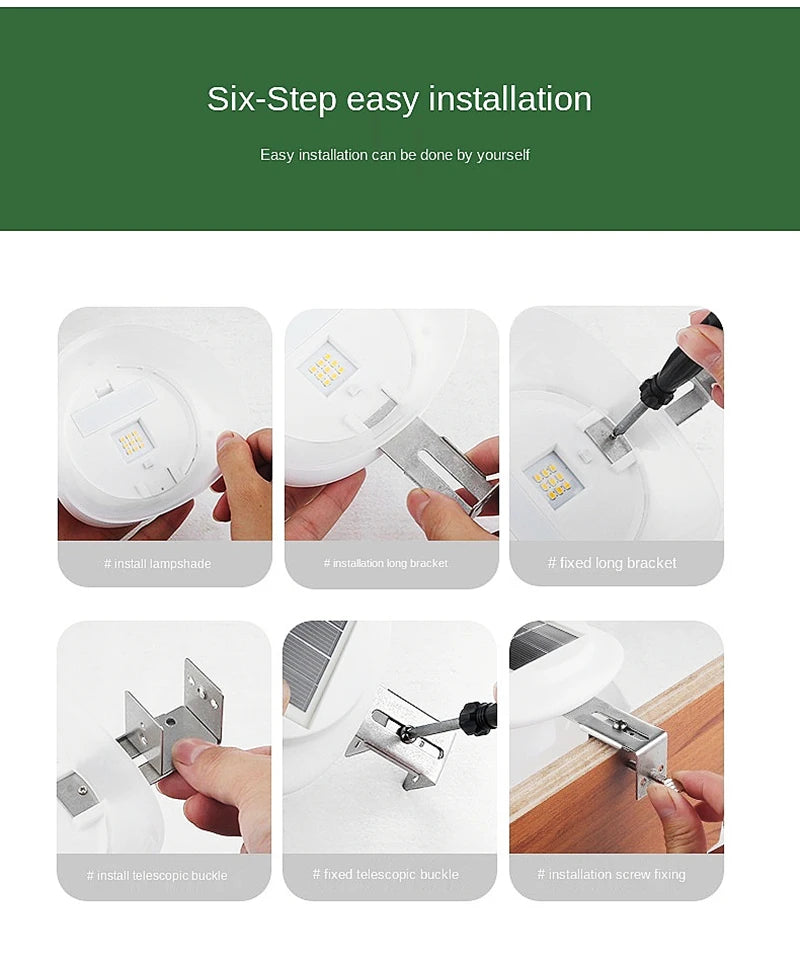 Six-Step easy installation

Easy installation can be done by yourself

# install lampshade

# installation long bracket

# fixed long bracket

# install telescopic buckle

# fixed telescopic buckle

# installation screw fixing