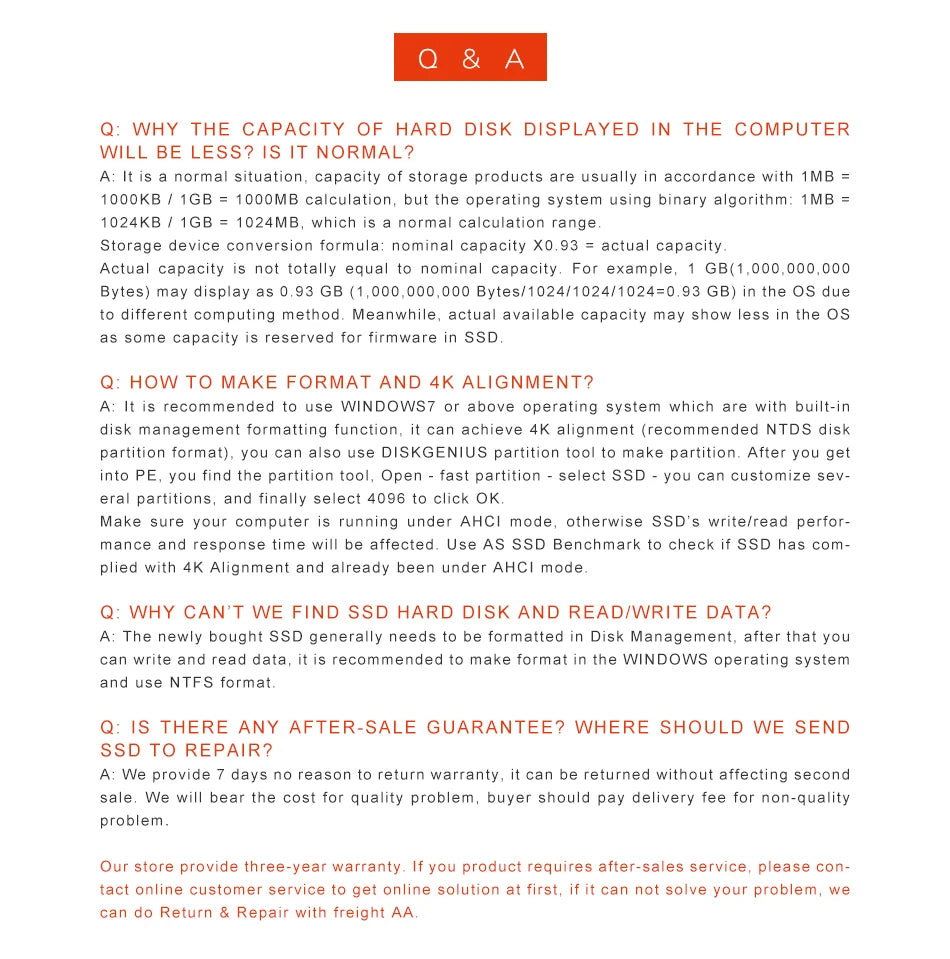 Q & A

Q: WHY THE CAPACITY OF HARD DISK DISPLAYED IN THE COMPUTER WILL BE LESS? IS IT NORMAL?
A: It is a normal situation, capacity of storage products are usually in accordance with 1MB = 1000KB / 1GB = 1000MB calculation, but the operating system using binary algorithm: 1MB = 1024KB / 1GB = 1024MB, which is a normal calculation range.
Storage device conversion formula: nominal capacity X0.93 = actual capacity.
Actual capacity is not totally equal to nominal capacity. For example, 1 GB(1,000,000,000 Bytes) may display as 0.93 GB (1,000,000,000 Bytes/1024/1024/1024=0.93 GB) in the OS due to different computing method. Meanwhile, actual available capacity may show less in the OS as some capacity is reserved for firmware in SSD.

Q: HOW TO MAKE FORMAT AND 4K ALIGNMENT?
A: It is recommended to use WINDOWS7 or above operating system which are with built-in disk management formatting function, it can achieve 4K alignment (recommended NTDS disk partition format), you can also use DISKGENIUS partition tool to make partition. After you get into PE, you find the partition tool, Open - fast partition - select SSD - you can customize several partitions, and finally select 4096 to click OK.
Make sure your computer is running under AHCI mode, otherwise SSD's write/read performance and response time will be affected. Use AS SSD Benchmark to check if SSD has complied with 4K Alignment and already been under AHCI mode.

Q: WHY CAN'T WE FIND SSD HARD DISK AND READ/WRITE DATA?
A: The newly bought SSD generally needs to be formatted in Disk Management, after that you can write and read data, it is recommended to make format in the WINDOWS operating system and use NTFS format.

Q: IS THERE ANY AFTER-SALE GUARANTEE? WHERE SHOULD WE SEND SSD TO REPAIR?
A: We provide 7 days no reason to return warranty, it can be returned without affecting second sale. We will bear the cost for quality problem, buyer should pay delivery fee for non-quality problem.

Our store provide three-year warranty. If you product requires after-sales service, please contact online customer service to get online solution at first, if it can not solve your problem, we can do Return & Repair with freight AA.